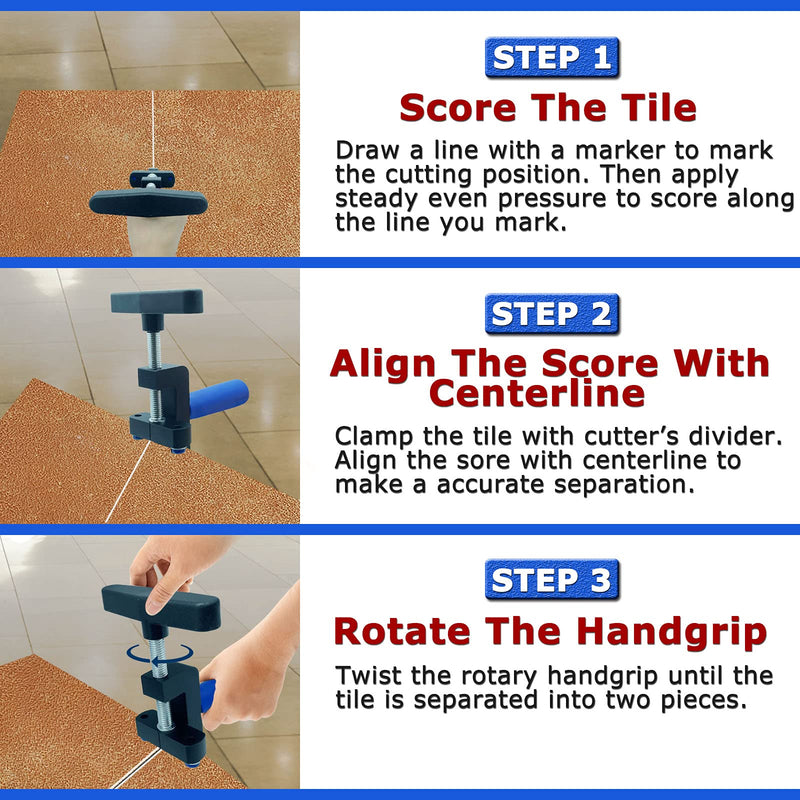 STEP 1

Score The Tile

Draw a line with a marker to mark the cutting position. Then apply steady even pressure to score along the line you mark.

STEP 2

Align The Score With Centerline

Clamp the tile with cutter's divider. Align the sore with centerline to make a accurate separation.

STEP 3

Rotate The Handgrip

Twist the rotary handgrip until the tile is separated into two pieces.