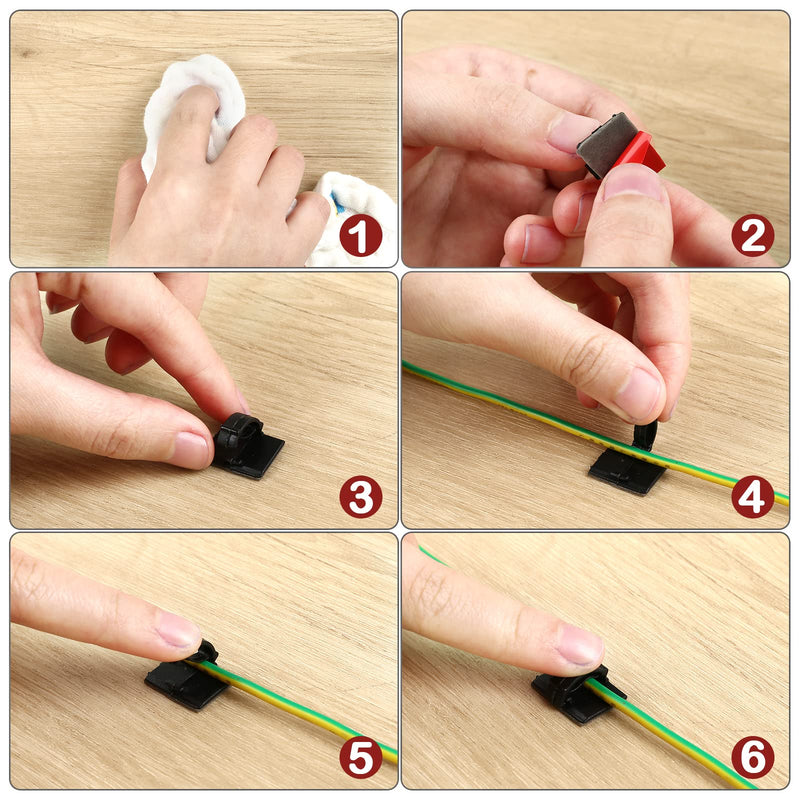 1
2
3
4
5
6