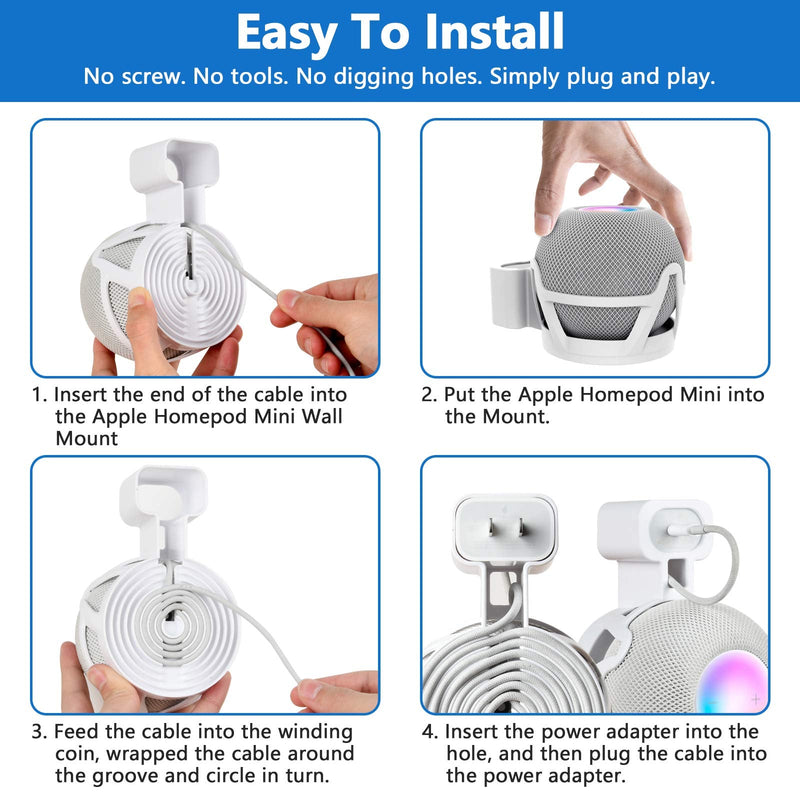 Easy To Install
No screw. No tools. No digging holes. Simply plug and play.

1. Insert the end of the cable into the Apple Homepod Mini Wall Mount

2. Put the Apple Homepod Mini into the Mount.

3. Feed the cable into the winding coin, wrapped the cable around the groove and circle in turn.

4. Insert the power adapter into the hole, and then plug the cable into the power adapter.