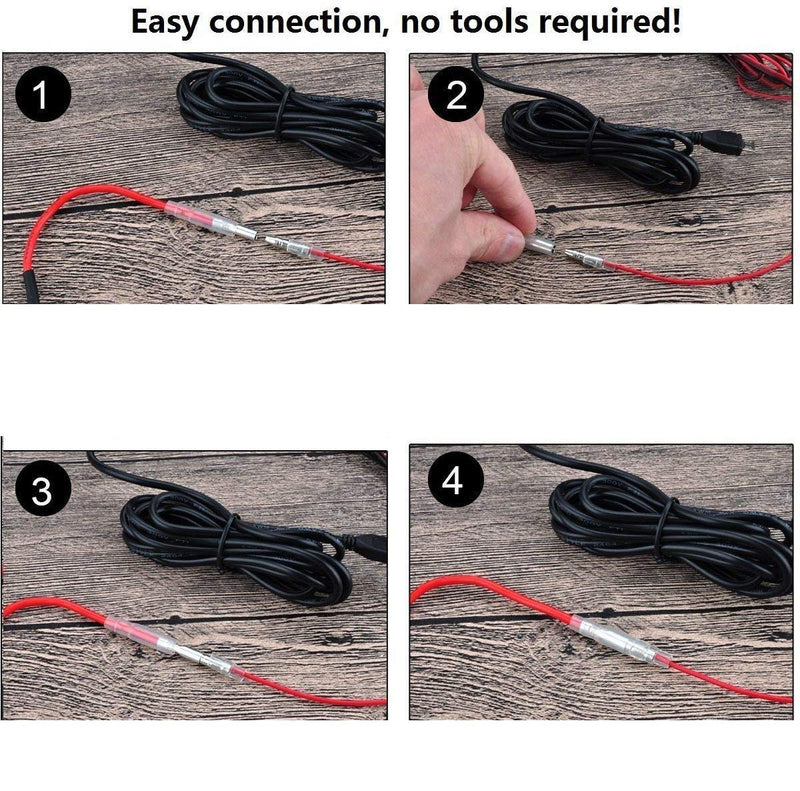 Easy connection, no tools required!

1

2

3

4