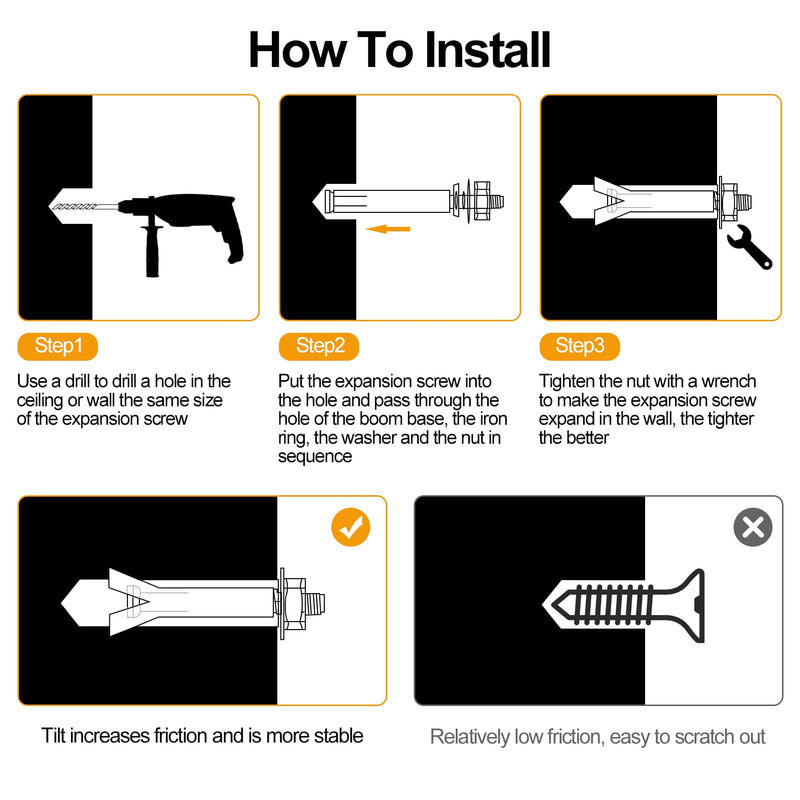 How To Install

Step1

Use a drill to drill a hole in the ceiling or wall the same size of the expansion screw

Step2

Put the expansion screw into the hole and pass through the hole of the boom base, the iron ring, the washer and the nut in sequence

Step3

Tighten the nut with a wrench to make the expansion screw expand in the wall, the tighter the better

Tilt increases friction and is more stable

Relatively low friction, easy to scratch out