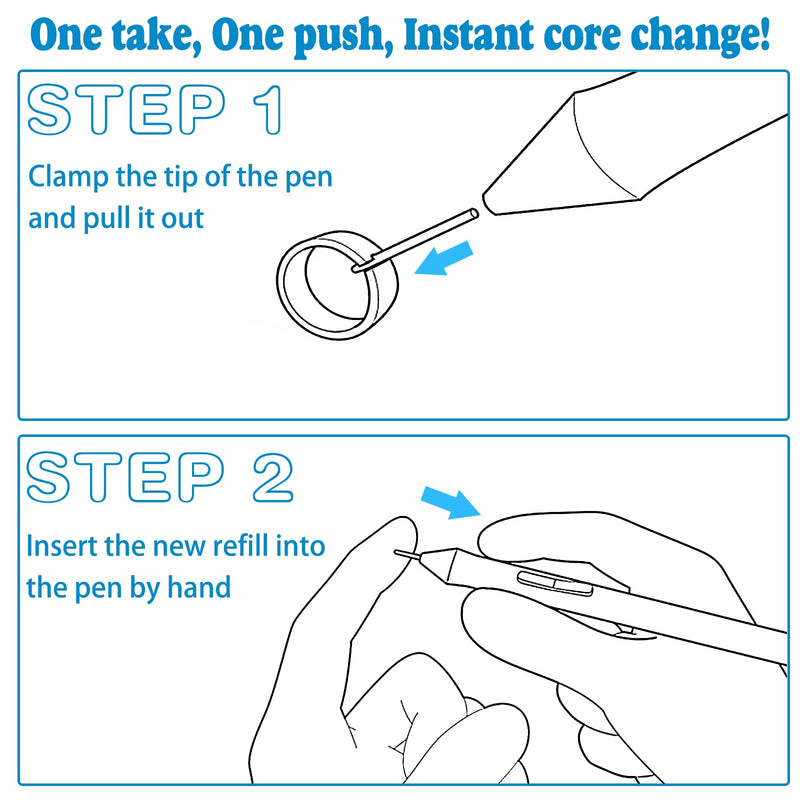 One take, One push, Instant core change!

STEP 1

Clamp the tip of the pen and pull it out

STEP 2

Insert the new refill into the pen by hand