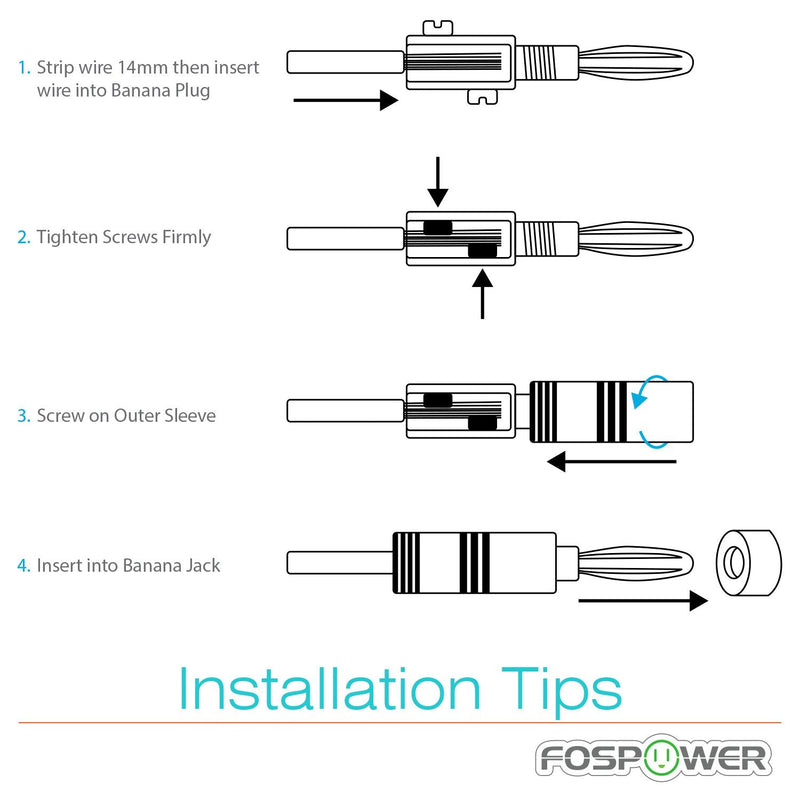 1. Strip wire 14mm then insert wire into Banana Plug

2. Tighten Screws Firmly

3. Screw on Outer Sleeve

4. Insert into Banana Jack

Installation Tips

FOSPOWER