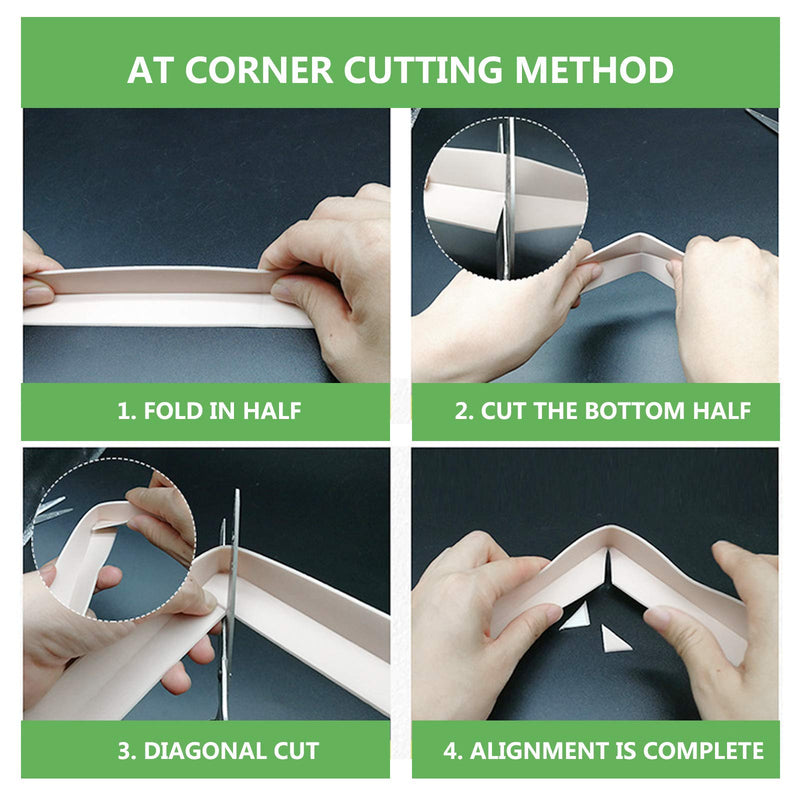 AT CORNER CUTTING METHOD

1. FOLD IN HALF

2. CUT THE BOTTOM HALF

3. DIAGONAL CUT

4. ALIGNMENT IS COMPLETE