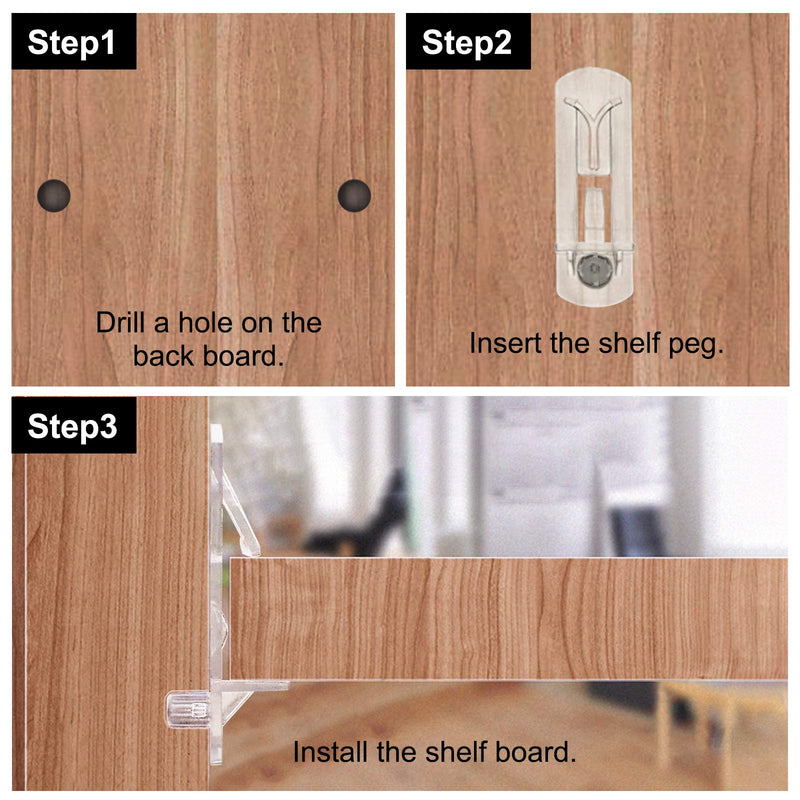 Step1

Drill a hole on the back board.

Step2

Insert the shelf peg.

Step3

Install the shelf board.