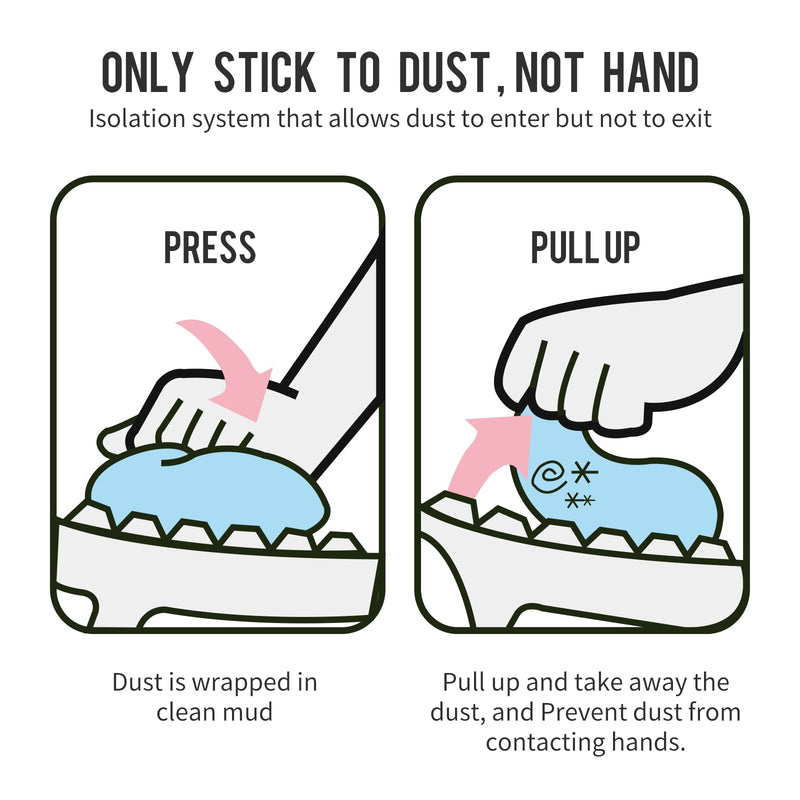 ONLY STICK TO DUST, NOT HAND
Isolation system that allows dust to enter but not to exit

PRESS

Dust is wrapped in clean mud

PULL UP

Pull up and take away the dust, and Prevent dust from contacting hands.