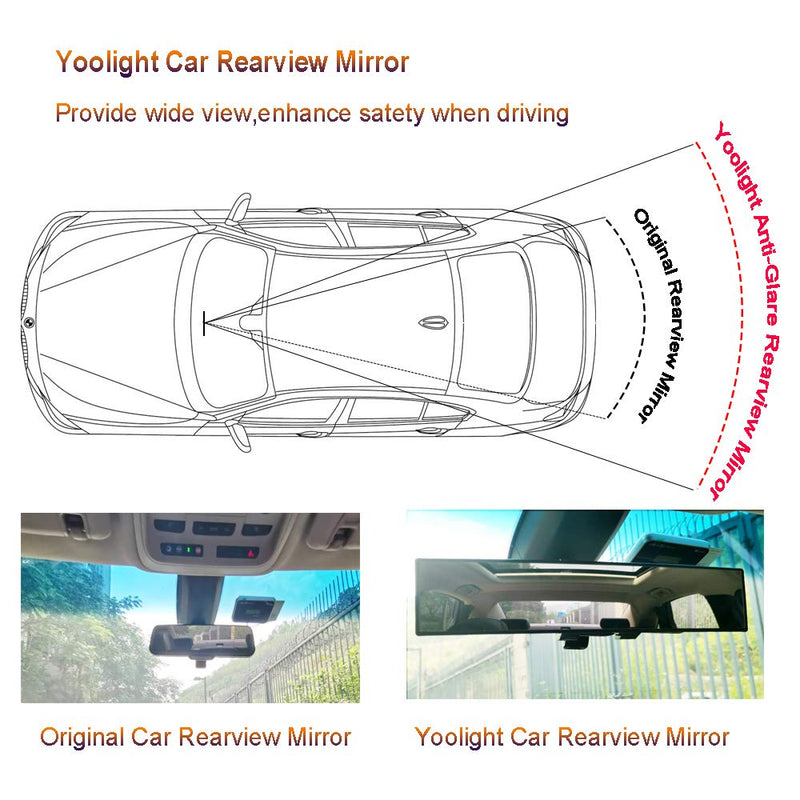 Yoolight Car Rearview Mirror

Provide wide view,enhance satety when driving

Original Rearview Mirror

Yoolight Anti-Glare Rearview Mirror

Original Car Rearview Mirror

Yoolight Car Rearview Mirror