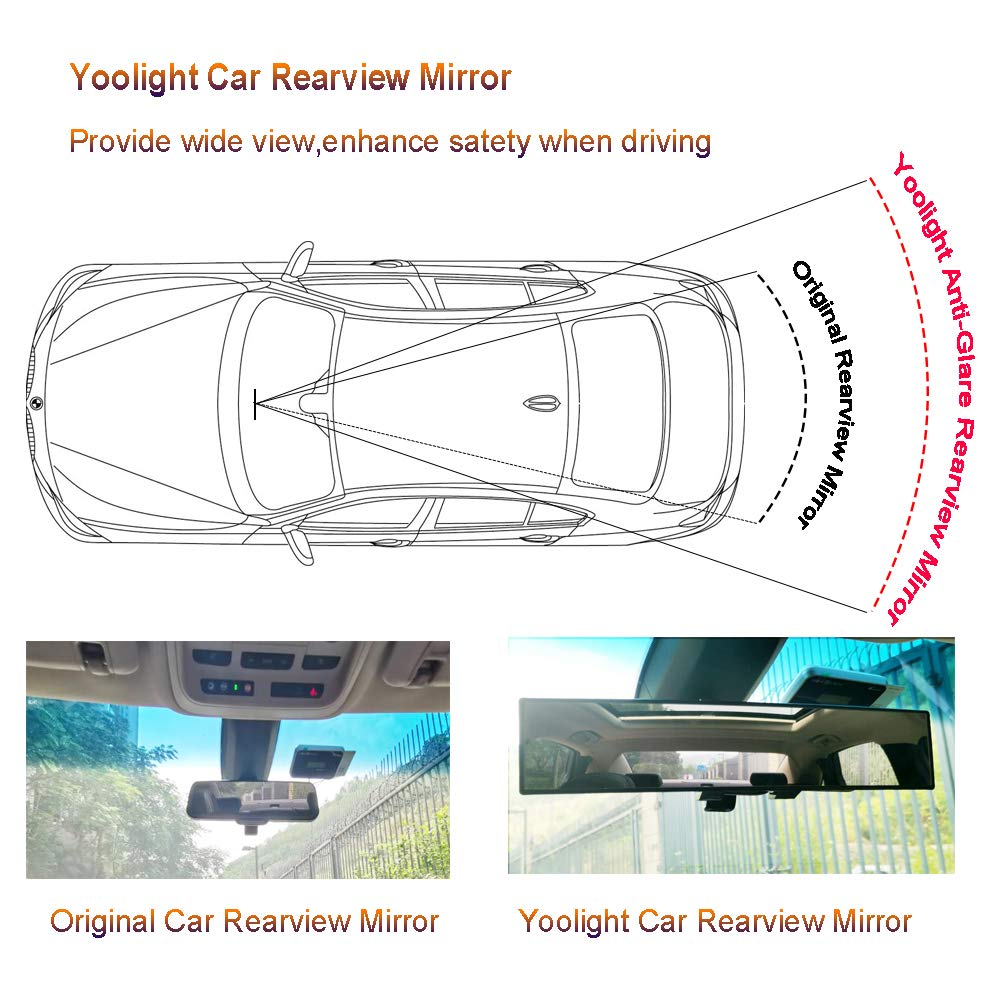 Yoolight Car Rearview Mirror

Provide wide view,enhance satety when driving

Original Rearview Mirror

Yoolight Anti-Glare Rearview Mirror

Original Car Rearview Mirror

Yoolight Car Rearview Mirror