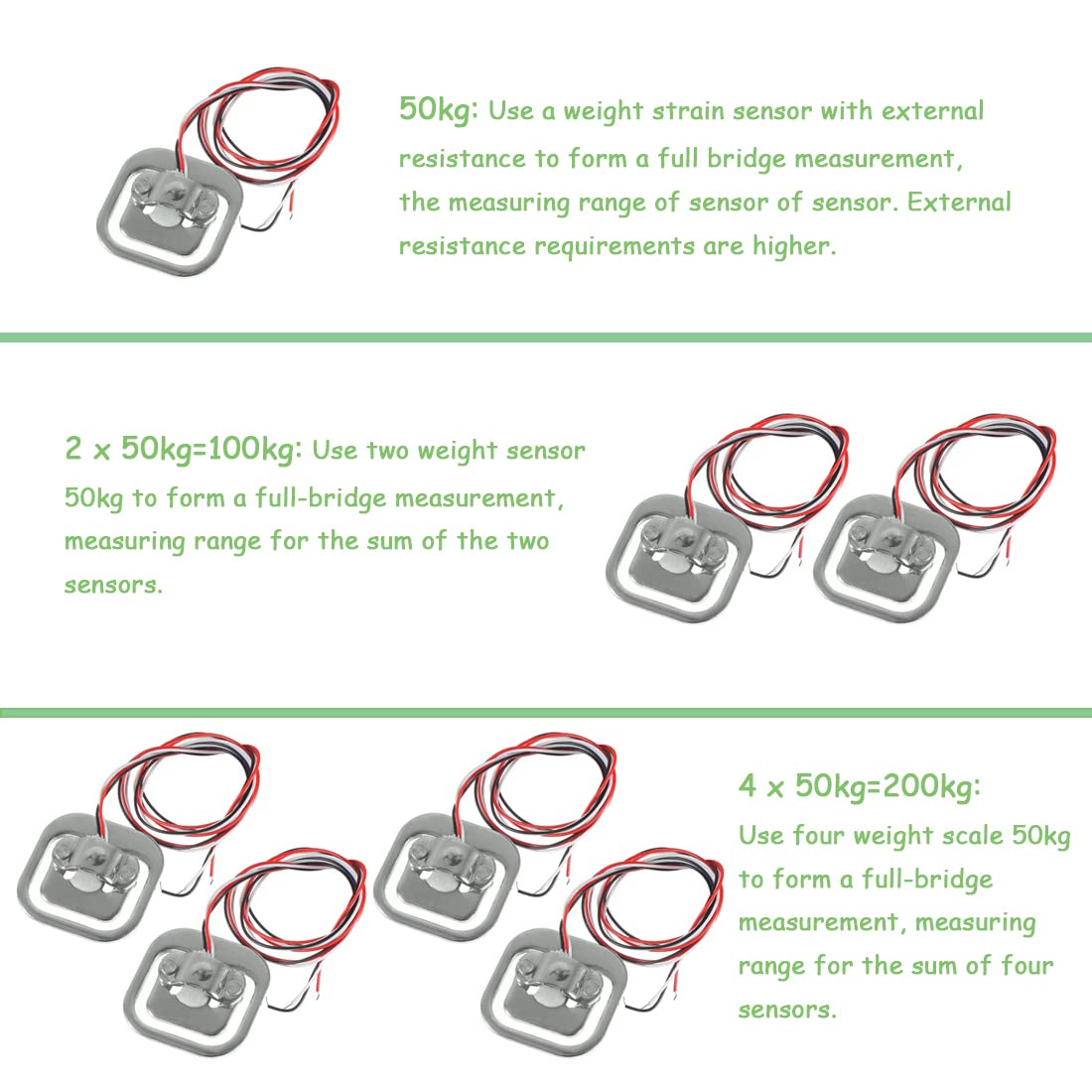 50kg: Use a weight strain sensor with external resistance to form a full bridge measurement, the measuring range of sensor of sensor. External resistance requirements are higher.

2 x 50kg=100kg: Use two weight sensor 50kg to form a full-bridge measurement, measuring range for the sum of the two sensors.

4 x 50kg=200kg: Use four weight scale 50kg to form a full-bridge measurement, measuring range for the sum of four sensors.