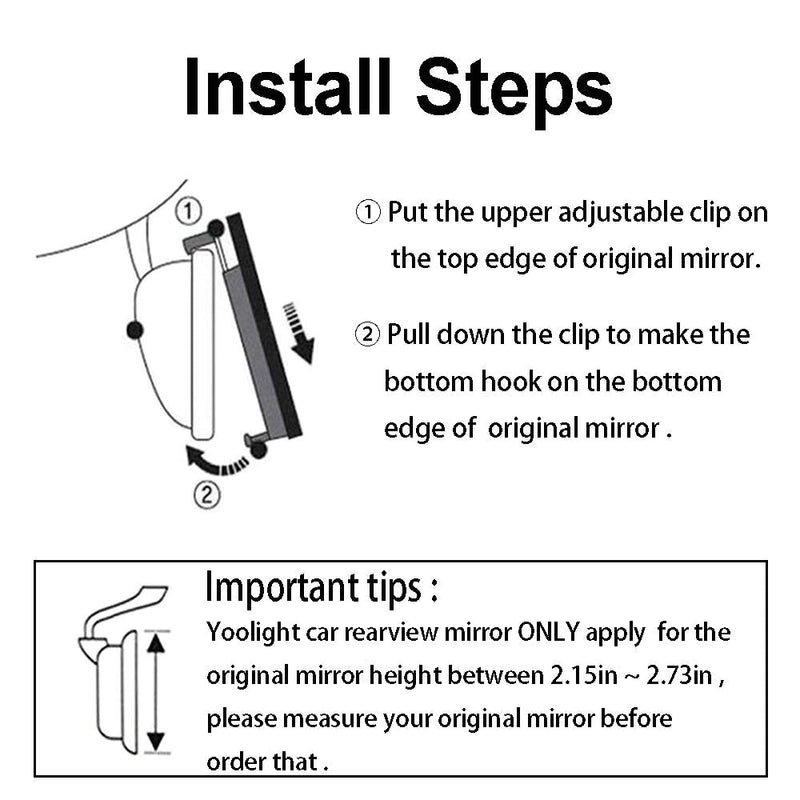 Install Steps

①

②

① Put the upper adjustable clip on the top edge of original mirror.

② Pull down the clip to make the bottom hook on the bottom edge of original mirror .

Important tips :

Yoolight car rearview mirror ONLY apply for the original mirror height between 2.15in ~ 2.73in , please measure your original mirror before order that .