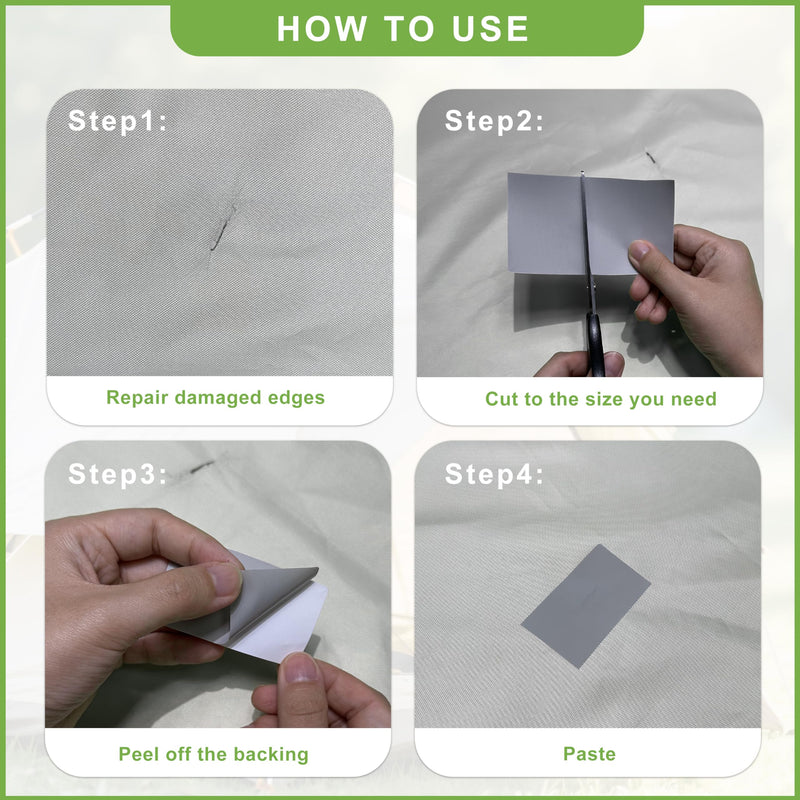 HOW TO USE

Step1:

Repair damaged edges

Step2:

Cut to the size you need

Step3:

Peel off the backing

Step4:

Paste