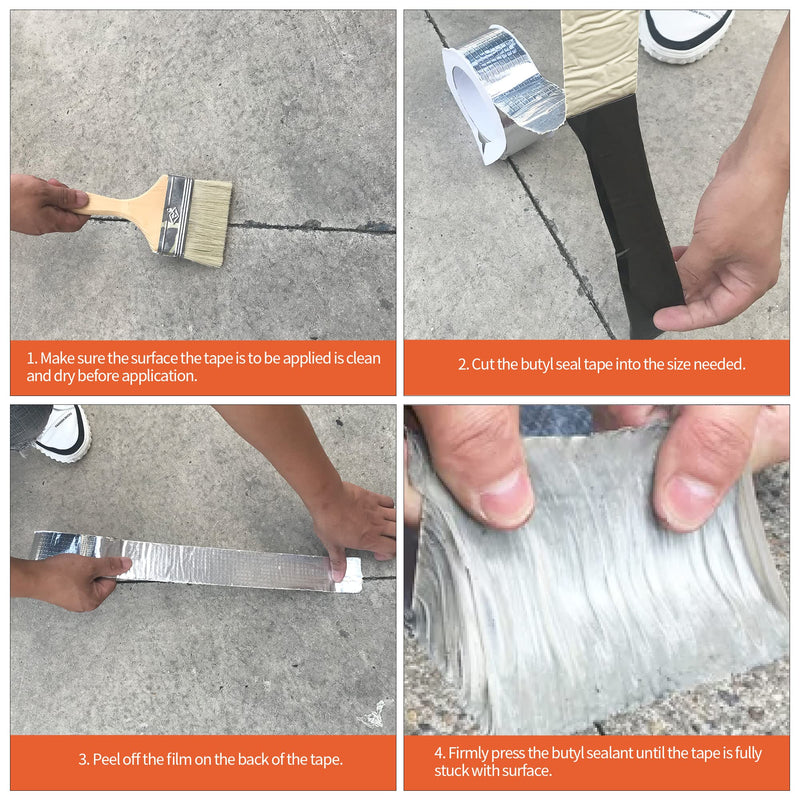 1. Make sure the surface the tape is to be applied is clean and dry before application.

2. Cut the butyl seal tape into the size needed.

3. Peel off the film on the back of the tape.

4. Firmly press the butyl sealant until the tape is fully stuck with surface.