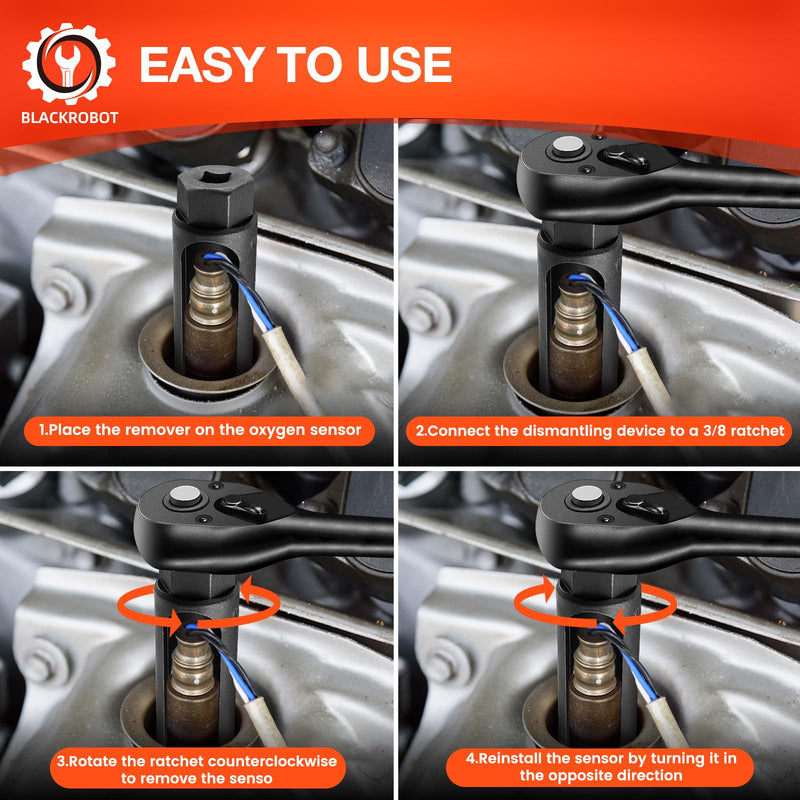 BLACKROBOT

EASY TO USE

1.Place the remover on the oxygen sensor

2.Connect the dismantling device to a 3/8 ratchet

3.Rotate the ratchet counterclockwise to remove the senso

4.Reinstall the sensor by turning it in the opposite direction