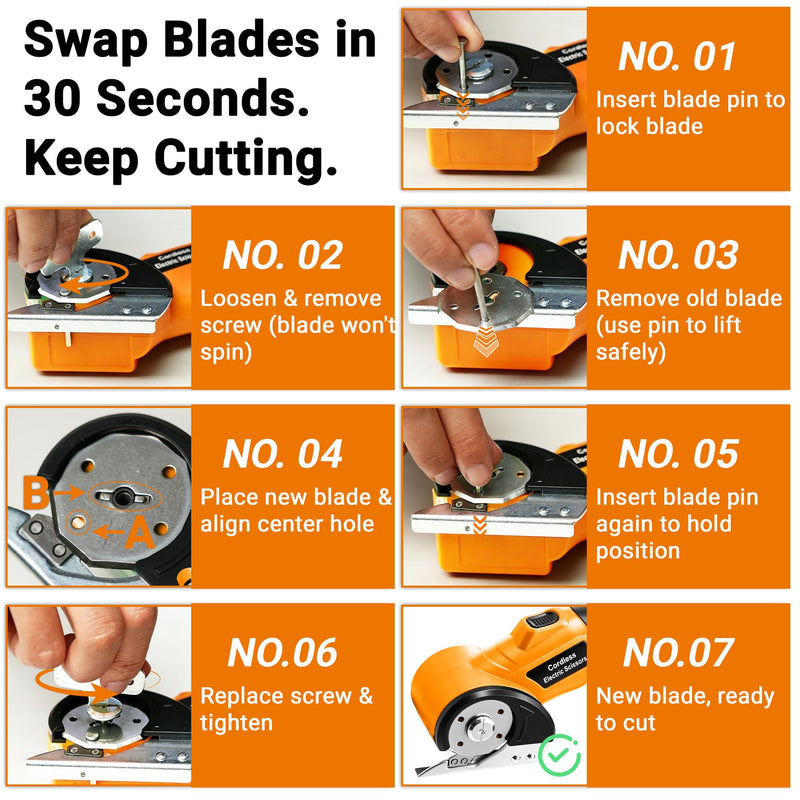 Swap Blades in 30 Seconds. Keep Cutting.

NO. 01
Insert blade pin to lock blade

Cordless Electric Scissors

NO. 02
Loosen & remove screw (blade won't spin)

NO. 03
Remove old blade (use pin to lift safely)

B
A

NO. 04
Place new blade & align center hole

NO. 05
Insert blade pin again to hold position

NO.06
Replace screw & tighten

Cordless Electric Scissors

NO.07
New blade, ready to cut