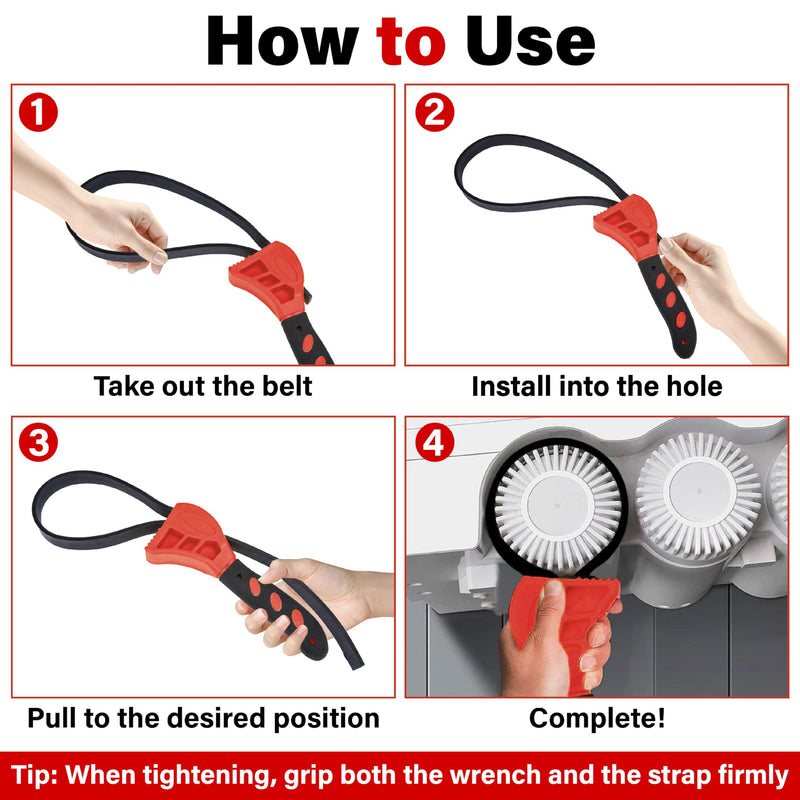 How to Use

1

Take out the belt

2

Install into the hole

3

Pull to the desired position

4

Complete!

Tip: When tightening, grip both the wrench and the strap firmly