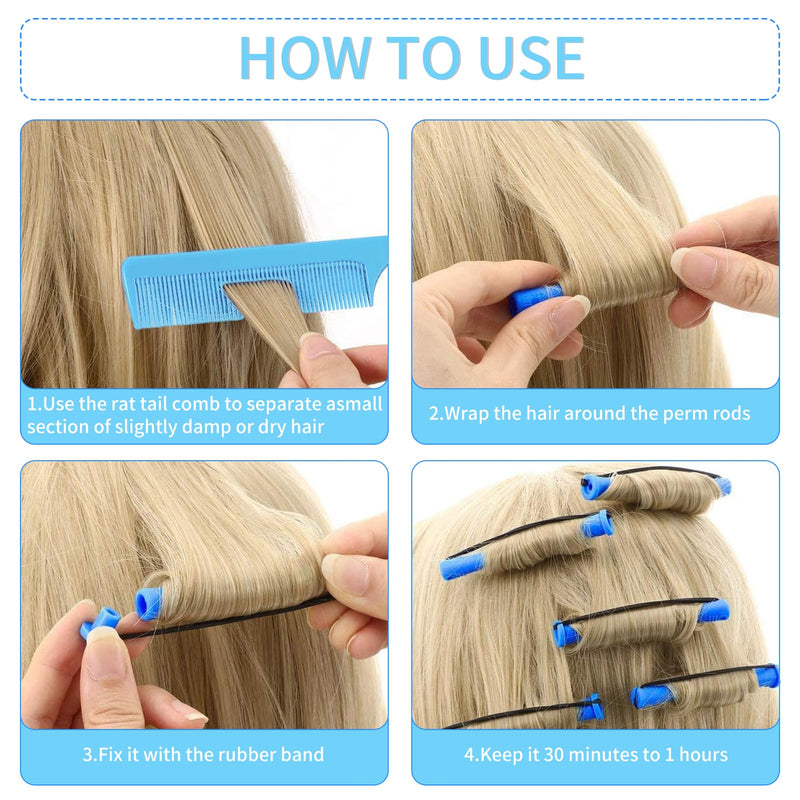 HOW TO USE

1.Use the rat tail comb to separate asmall section of slightly damp or dry hair

2.Wrap the hair around the perm rods

3.Fix it with the rubber band

4.Keep it 30 minutes to 1 hours