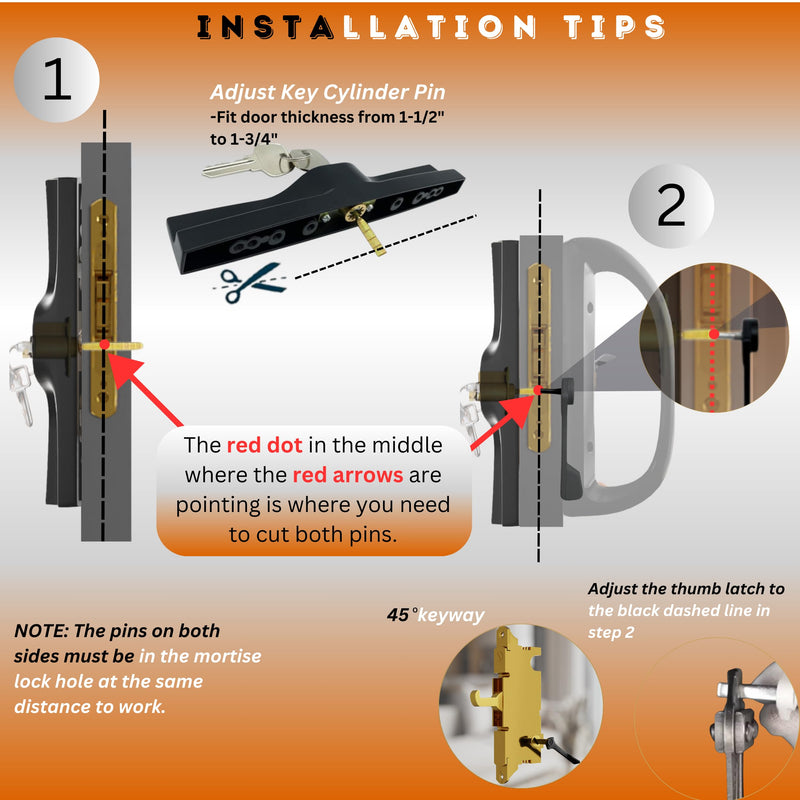 INSTALLATION TIPS

1

Adjust Key Cylinder Pin
-Fit door thickness from 1-1/2" to 1-3/4"

2

The red dot in the middle where the red arrows are pointing is where you need to cut both pins.

NOTE: The pins on both sides must be in the mortise lock hole at the same distance to work.

45°keyway

Adjust the thumb latch to the black dashed line in step 2