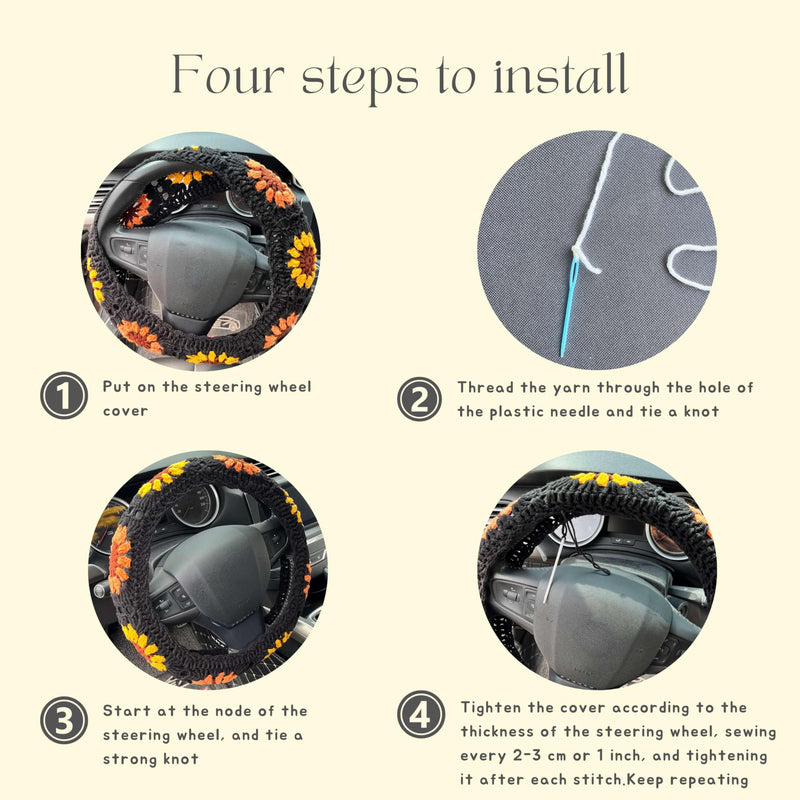 Four steps to install

1 Put on the steering wheel cover

2 Thread the yarn through the hole of the plastic needle and tie a knot

3 Start at the node of the steering wheel, and tie a strong knot

4 Tighten the cover according to the thickness of the steering wheel, sewing every 2-3 cm or 1 inch, and tightening it after each stitch.Keep repeating