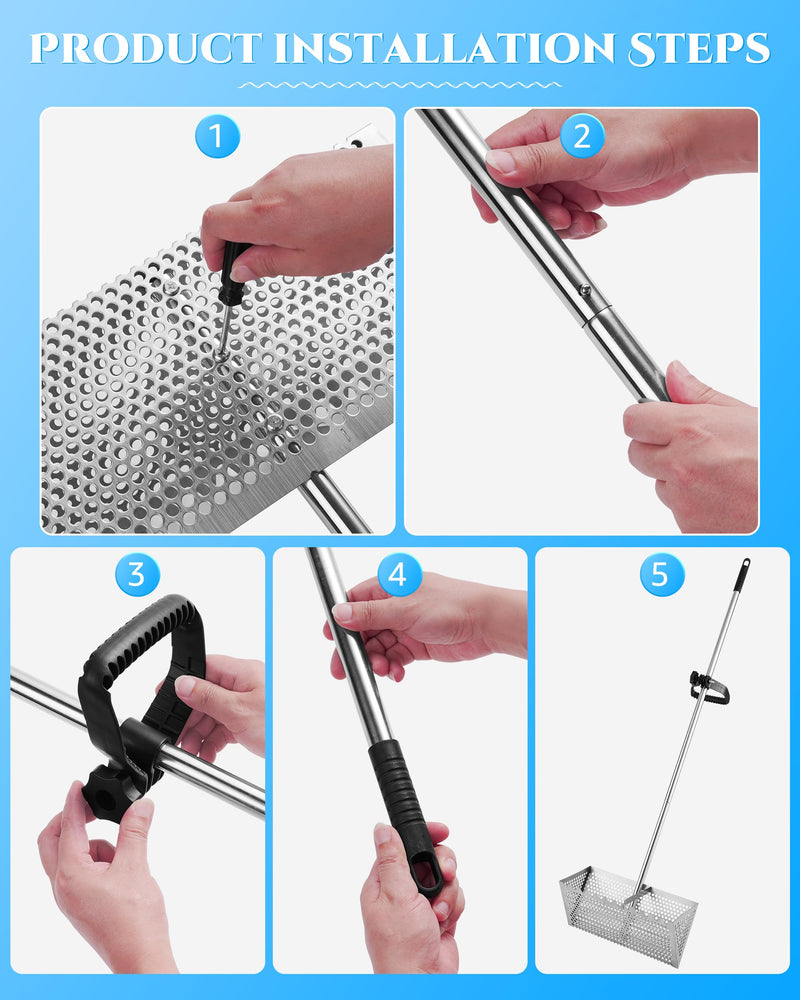 PRODUCT INSTALLATION STEPS

1

2

3

4

5