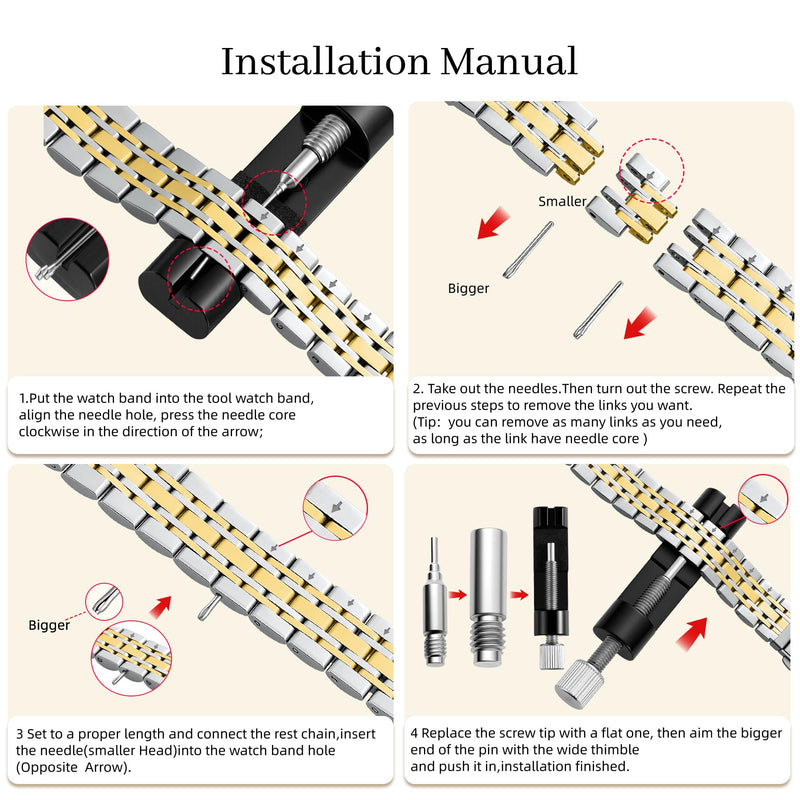 Installation Manual

1.Put the watch band into the tool watch band, align the needle hole, press the needle core clockwise in the direction of the arrow;

Smaller

Bigger

2. Take out the needles.Then turn out the screw. Repeat the previous steps to remove the links you want.
(Tip: you can remove as many links as you need, as long as the link have needle core )

Bigger

3 Set to a proper length and connect the rest chain,insert the needle(smaller Head)into the watch band hole (Opposite Arrow).

4 Replace the screw tip with a flat one, then aim the bigger end of the pin with the wide thimble and push it in,installation finished.