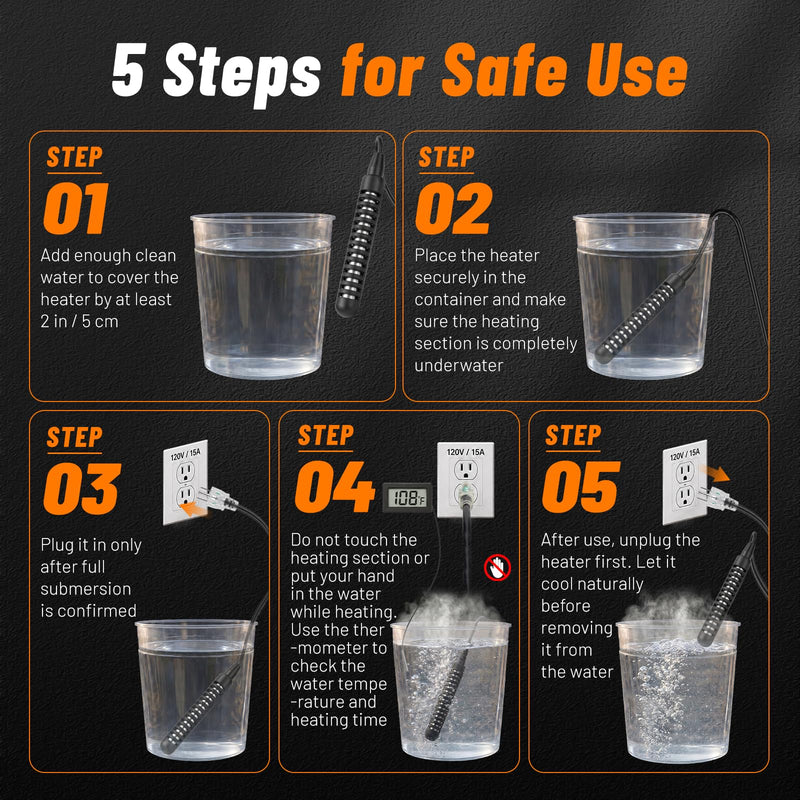 5 Steps for Safe Use

STEP
01
Add enough clean water to cover the heater by at least 2 in / 5 cm

STEP
02
Place the heater securely in the container and make sure the heating section is completely underwater

STEP
03
120V / 15A
Plug it in only after full submersion is confirmed

STEP
04
108°F
120V / 15A
Do not touch the heating section or put your hand in the water while heating. Use the ther -mometer to check the water tempe -rature and heating time

STEP
05
120V / 15A
After use, unplug the heater first. Let it cool naturally before removing it from the water