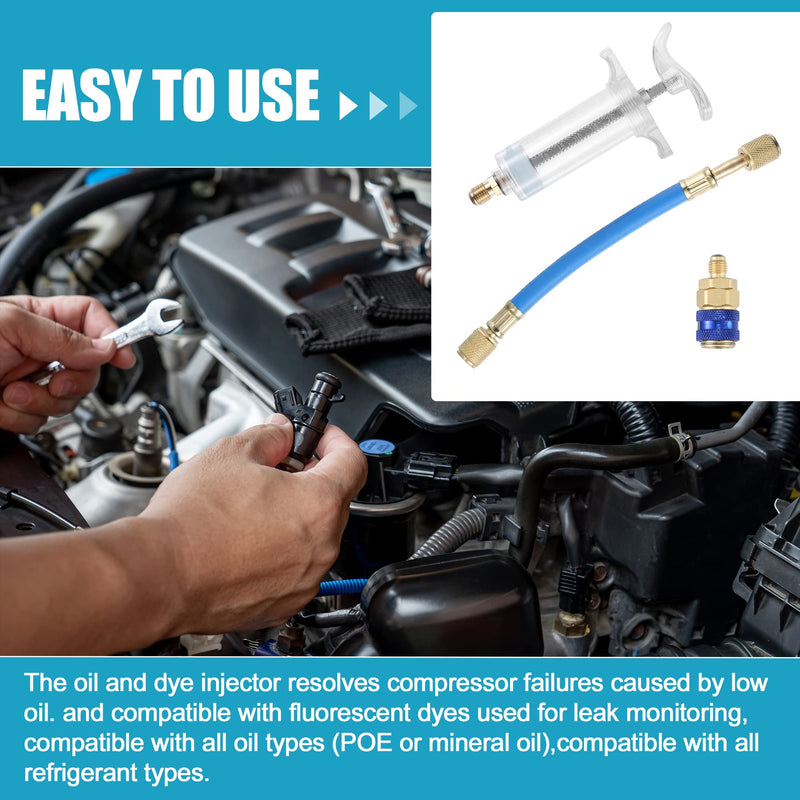 EASY TO USE

The oil and dye injector resolves compressor failures caused by low oil. and compatible with fluorescent dyes used for leak monitoring, compatible with all oil types (POE or mineral oil),compatible with all refrigerant types.