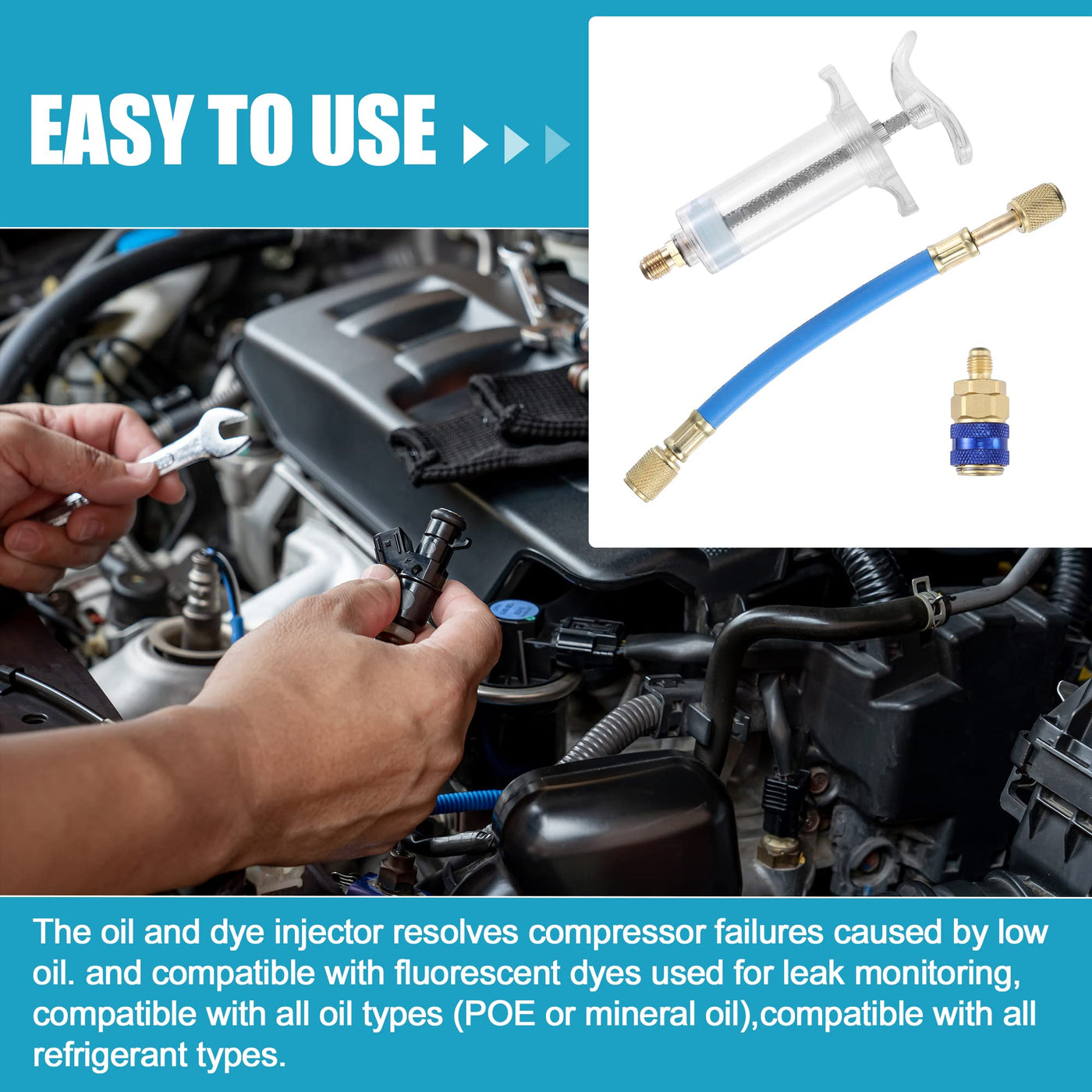 EASY TO USE

The oil and dye injector resolves compressor failures caused by low oil. and compatible with fluorescent dyes used for leak monitoring, compatible with all oil types (POE or mineral oil),compatible with all refrigerant types.