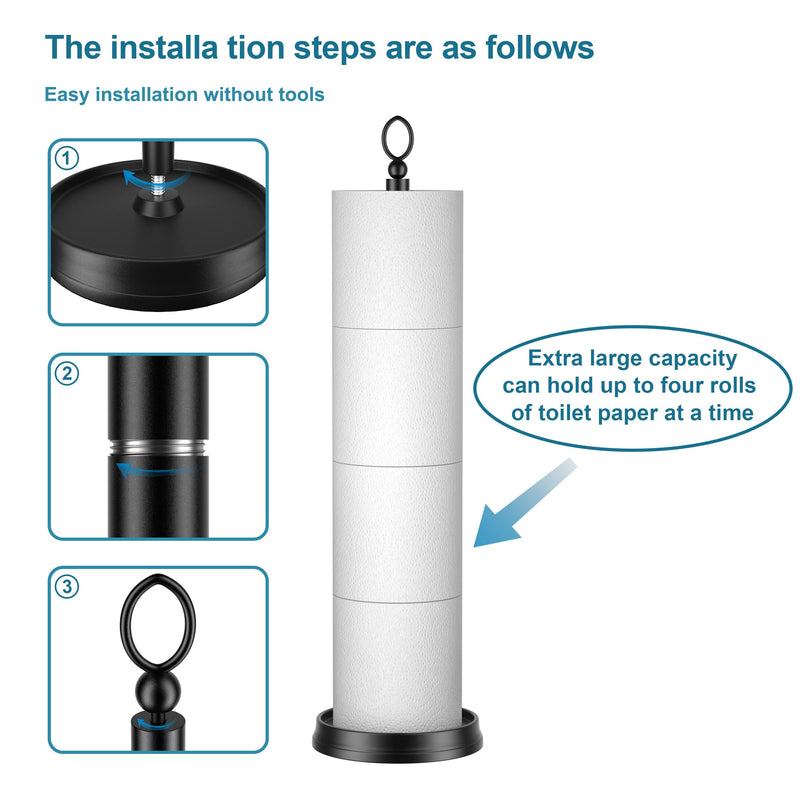 The installa tion steps are as follows

Easy installation without tools

1

2

3

Extra large capacity can hold up to four rolls of toilet paper at a time