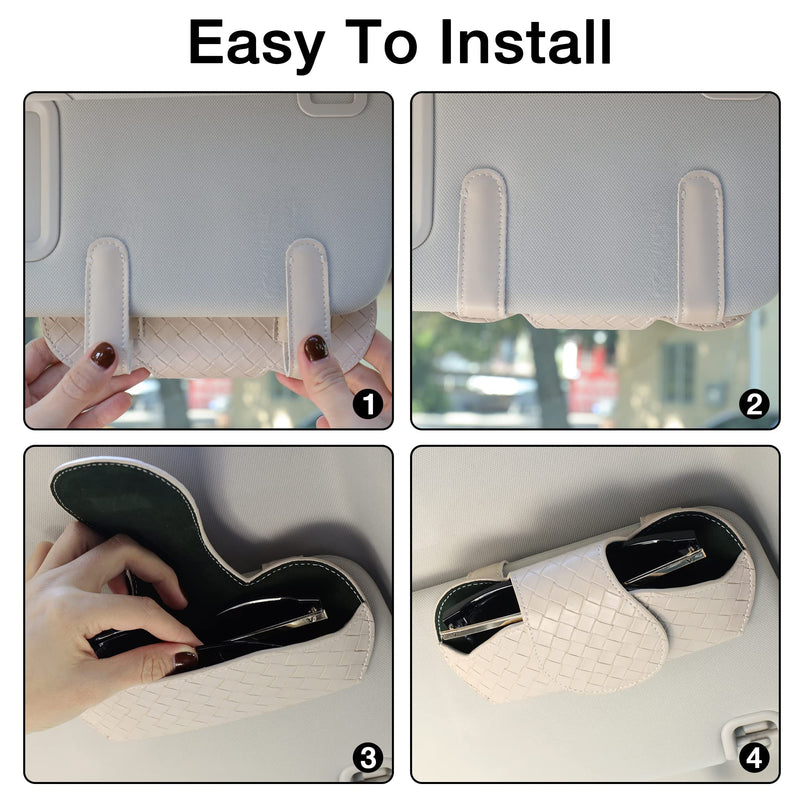 Easy To Install

1

2

3

4