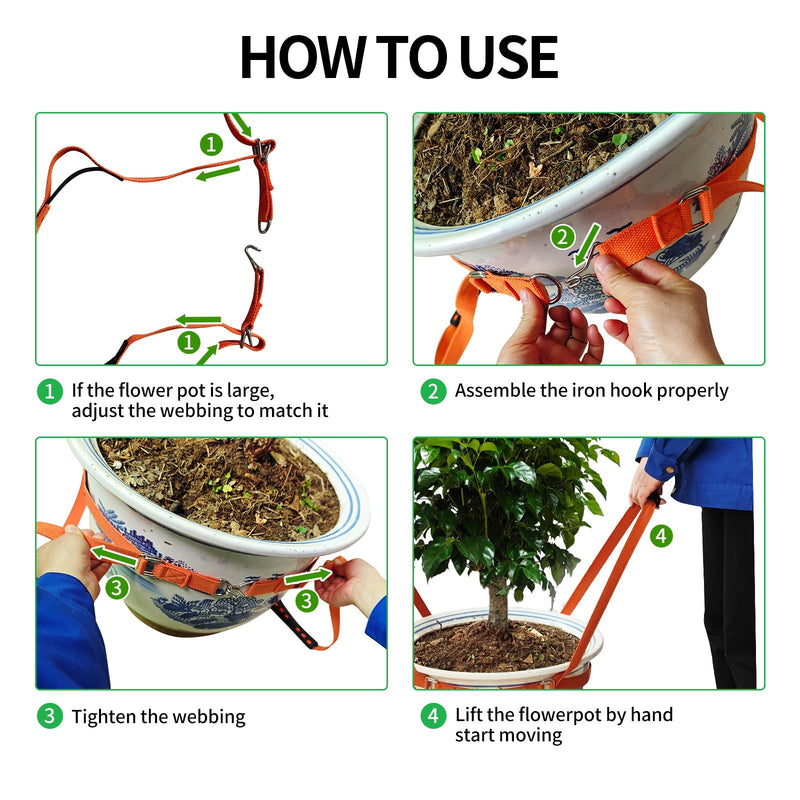 HOW TO USE

1

1

2

1 If the flower pot is large, adjust the webbing to match it

2 Assemble the iron hook properly

3

3

4

3 Tighten the webbing

4 Lift the flowerpot by hand start moving