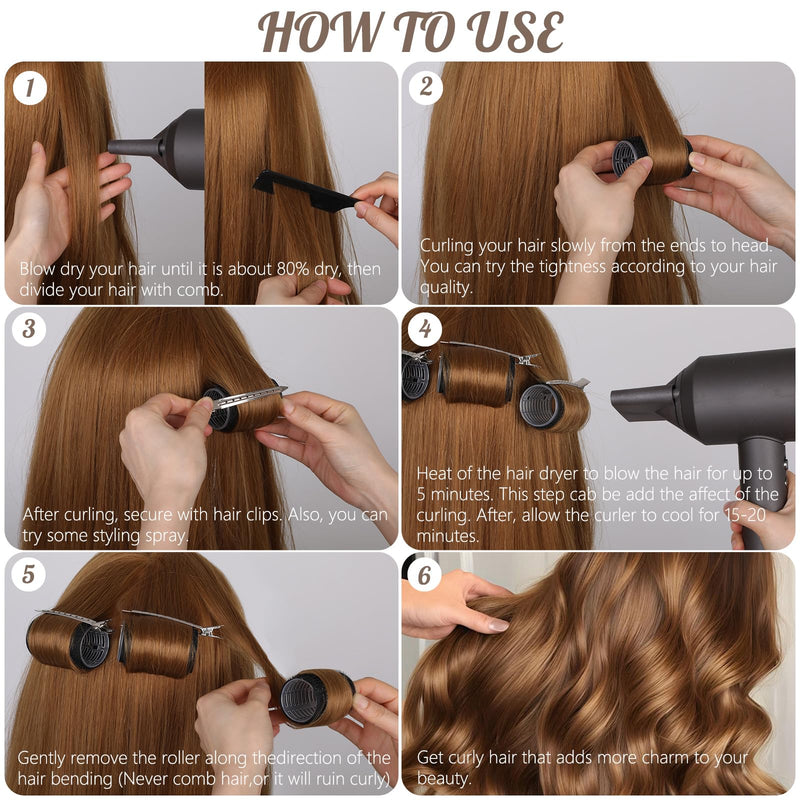 HOW TO USE

1

Blow dry your hair until it is about 80% dry, then divide your hair with comb.

2

Curling your hair slowly from the ends to head. You can try the tightness according to your hair quality.

3

After curling, secure with hair clips. Also, you can try some styling spray.

4

Heat of the hair dryer to blow the hair for up to 5 minutes. This step cab be add the affect of the curling. After, allow the curler to cool for 15-20 minutes.

5

Gently remove the roller along thedirection of the hair bending (Never comb hair,or it will ruin curly)

6

Get curly hair that adds more charm to your beauty.