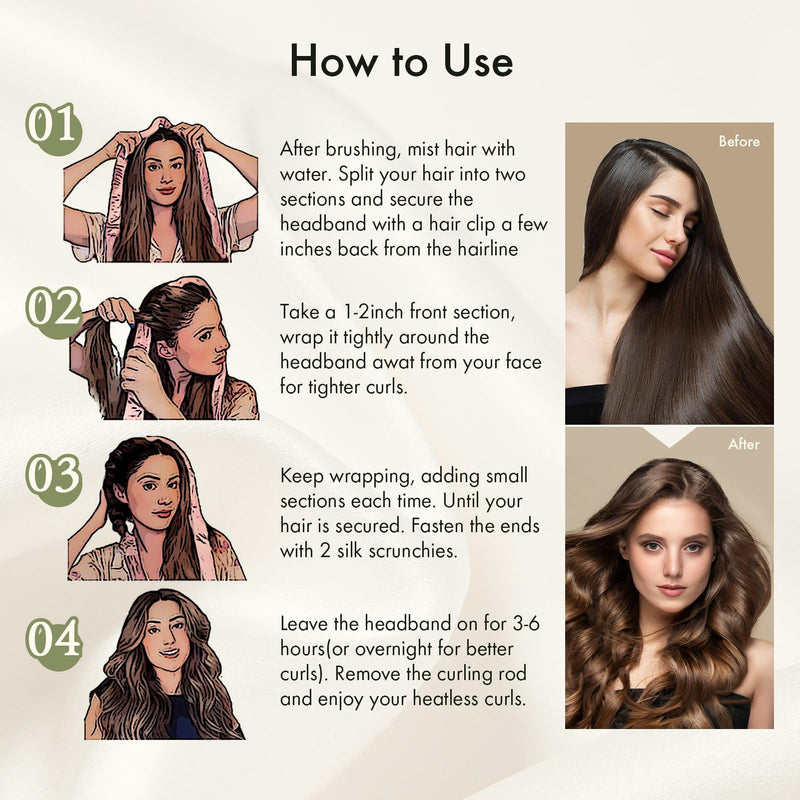 How to Use

01

After brushing, mist hair with water. Split your hair into two sections and secure the headband with a hair clip a few inches back from the hairline

02

Take a 1-2inch front section, wrap it tightly around the headband awat from your face for tighter curls.

03

Keep wrapping, adding small sections each time. Until your hair is secured. Fasten the ends with 2 silk scrunchies.

04

Leave the headband on for 3-6 hours(or overnight for better curls). Remove the curling rod and enjoy your heatless curls.

Before

After