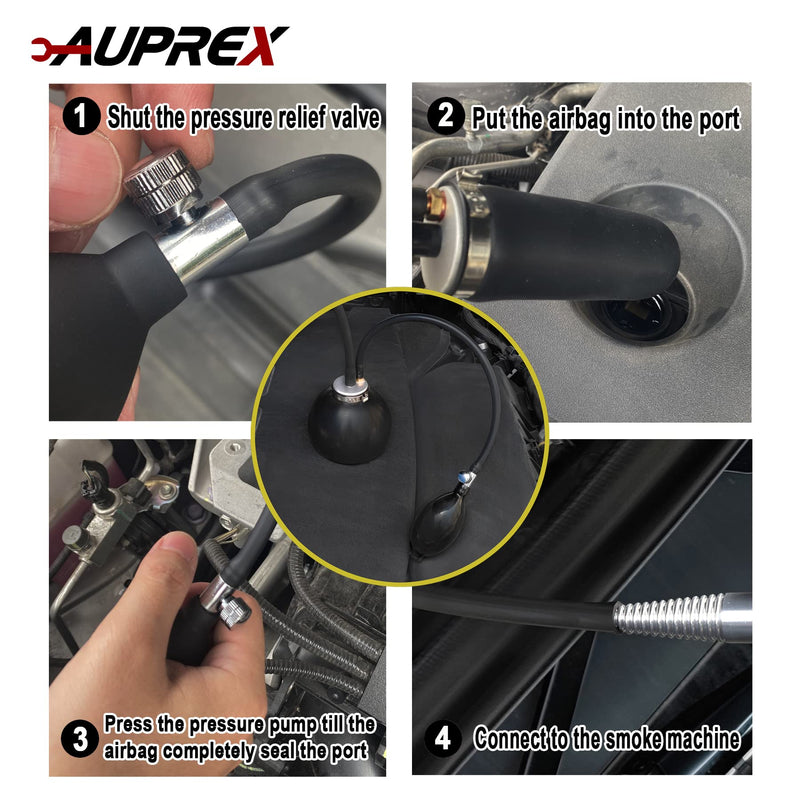 AUPREX

1 Shut the pressure relief valve

2 Put the airbag into the port

3 Press the pressure pump till the airbag completely seal the port

4 Connect to the smoke machine