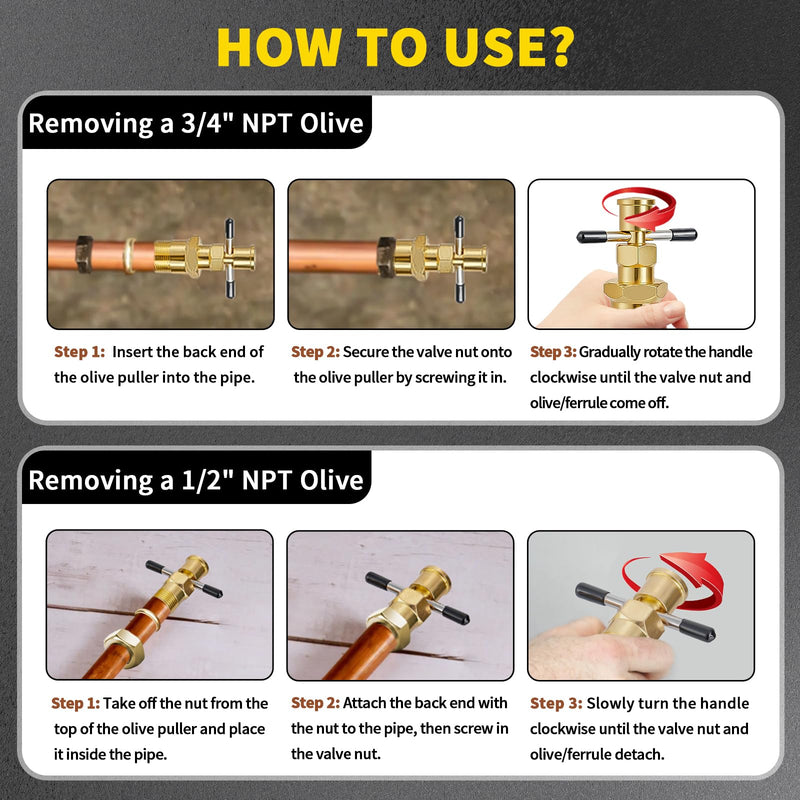 HOW TO USE?

Removing a 3/4" NPT Olive

Step 1: Insert the back end of the olive puller into the pipe.

Step 2: Secure the valve nut onto the olive puller by screwing it in.

Step 3: Gradually rotate the handle clockwise until the valve nut and olive/ferrule come off.

Removing a 1/2" NPT Olive

Step 1: Take off the nut from the top of the olive puller and place it inside the pipe.

Step 2: Attach the back end with the nut to the pipe, then screw in the valve nut.

Step 3: Slowly turn the handle clockwise until the valve nut and olive/ferrule detach.