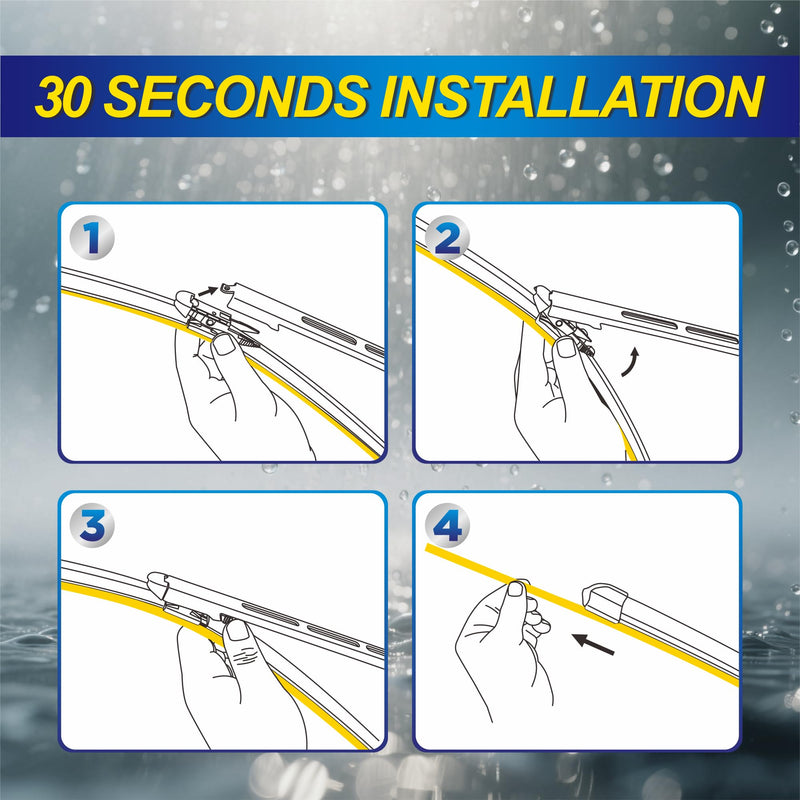 30 SECONDS INSTALLATION

1

2

3

4