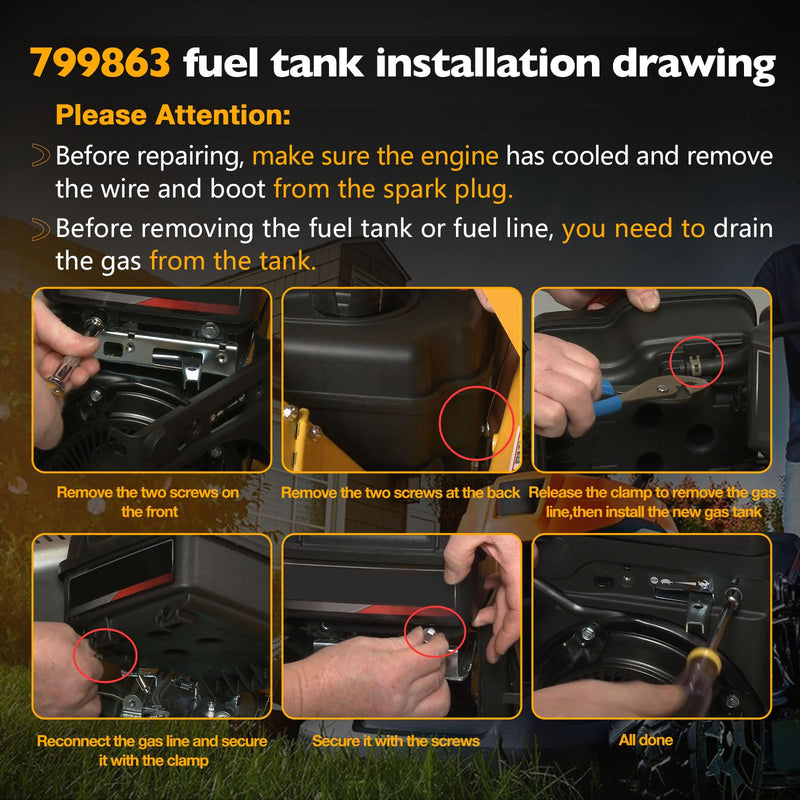 799863 fuel tank installation drawing

Please Attention:

Before repairing, make sure the engine has cooled and remove the wire and boot from the spark plug.

Before removing the fuel tank or fuel line, you need to drain the gas from the tank.

Remove the two screws on the front

Remove the two screws at the back

Release the clamp to remove the gas line,then install the new gas tank

Reconnect the gas line and secure it with the clamp

Secure it with the screws

All done