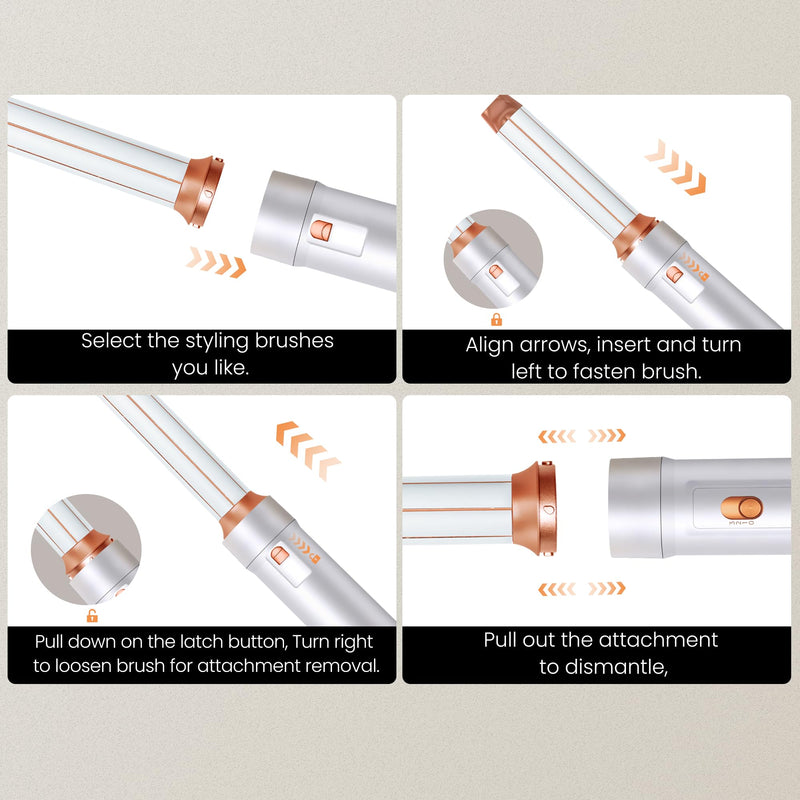 Select the styling brushes you like.

Align arrows, insert and turn left to fasten brush.

Pull down on the latch button, Turn right to loosen brush for attachment removal.

Pull out the attachment to dismantle,