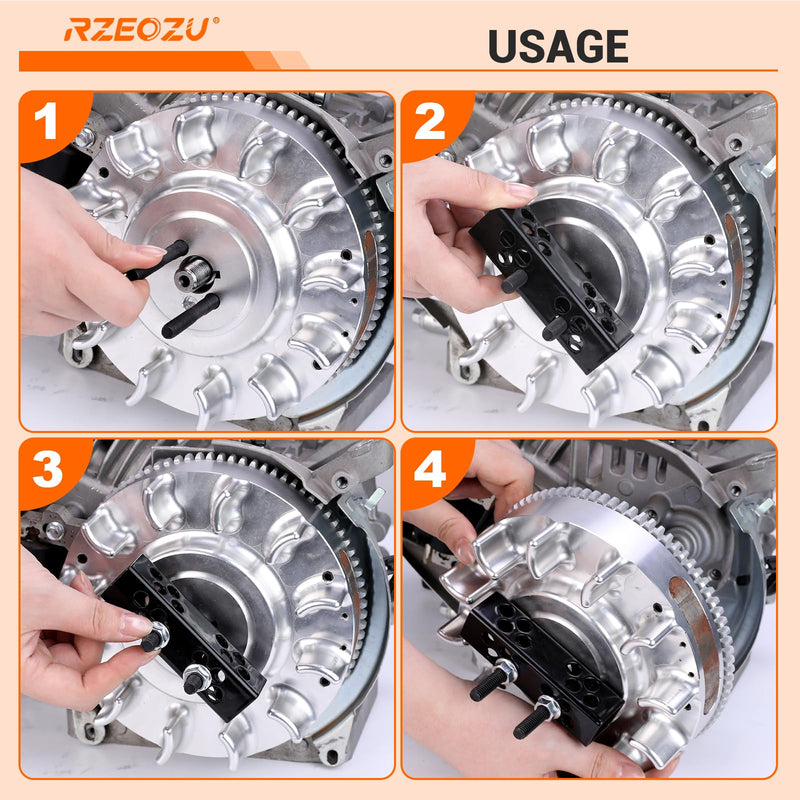 RZEOZU®

USAGE

1

2

3

4