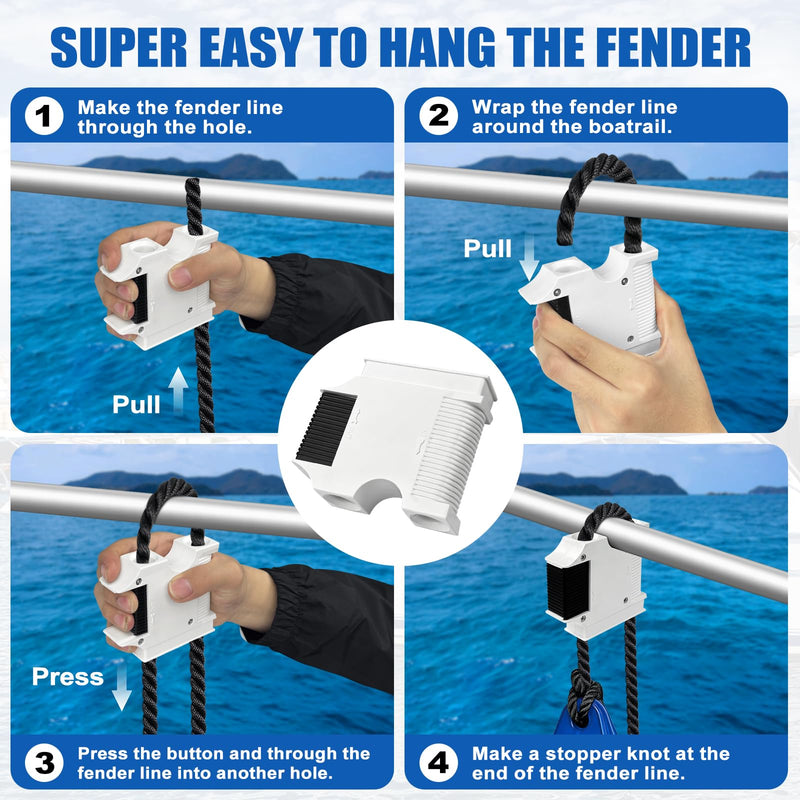 SUPER EASY TO HANG THE FENDER

1 Make the fender line through the hole.

Pull

2 Wrap the fender line around the boatrail.

Pull

Press

3 Press the button and through the fender line into another hole.

4 Make a stopper knot at the end of the fender line.