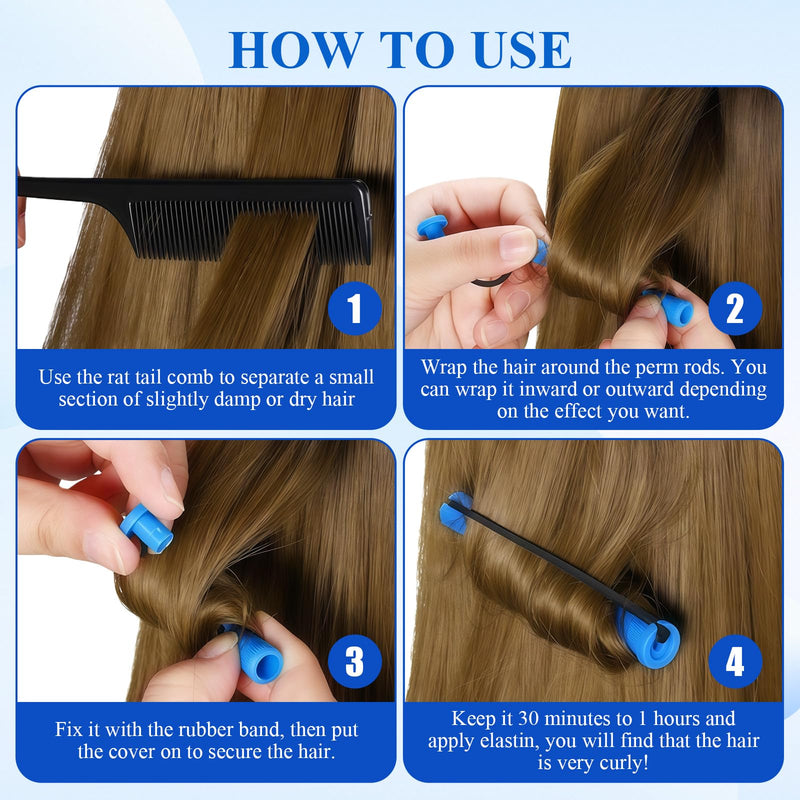 HOW TO USE

1

Use the rat tail comb to separate a small section of slightly damp or dry hair

2

Wrap the hair around the perm rods. You can wrap it inward or outward depending on the effect you want.

3

Fix it with the rubber band, then put the cover on to secure the hair.

4

Keep it 30 minutes to 1 hours and apply elastin, you will find that the hair is very curly!