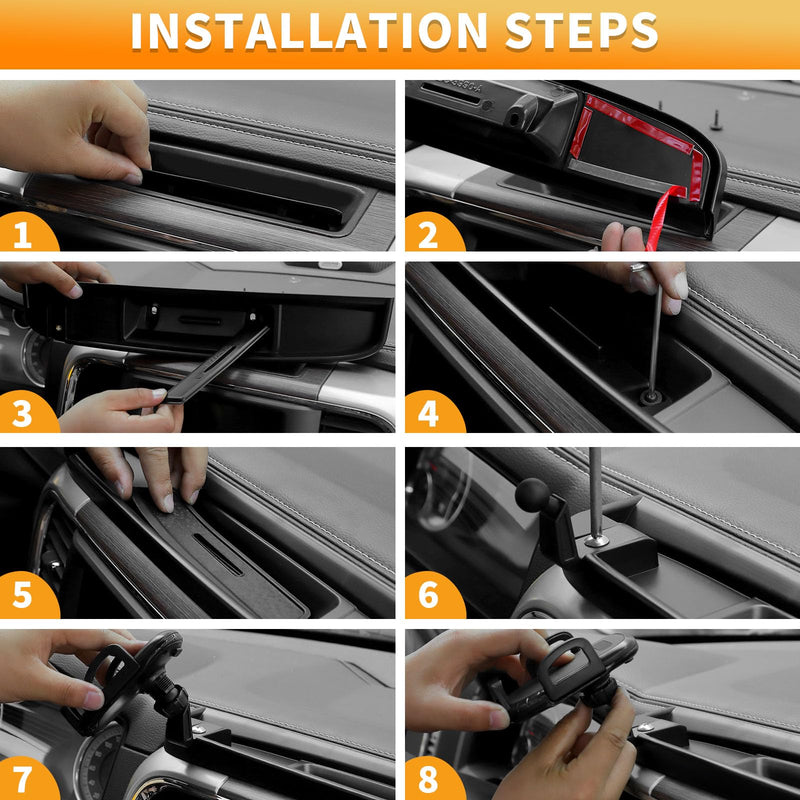 INSTALLATION STEPS

1

2

3

4

5

6

7

8