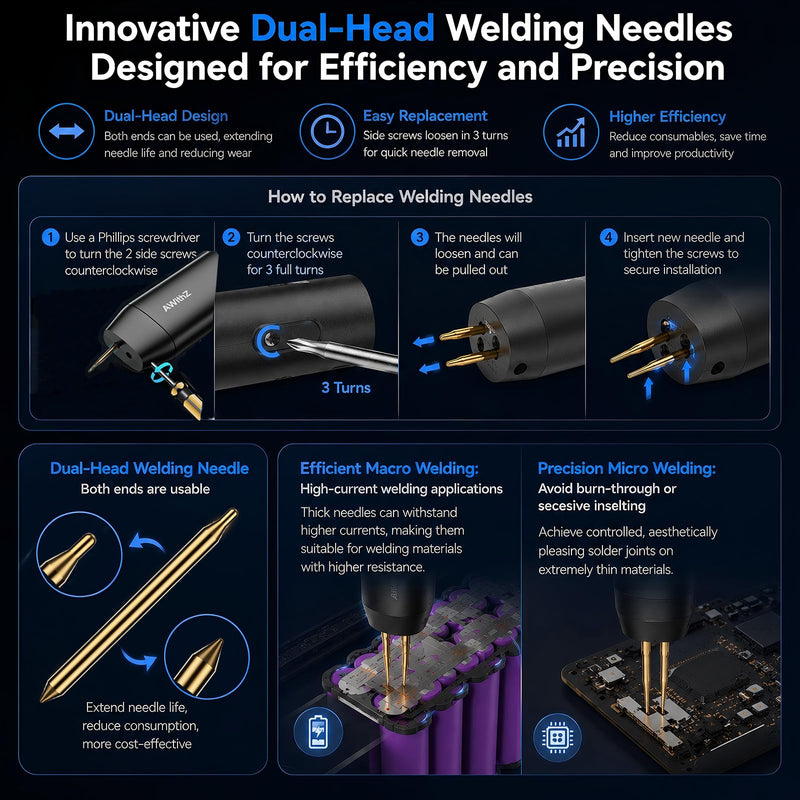 Innovative Dual-Head Welding Needles Designed for Efficiency and Precision

Dual-Head Design
Both ends can be used, extending needle life and reducing wear

Easy Replacement
Side screws loosen in 3 turns for quick needle removal

Higher Efficiency
Reduce consumables, save time and improve productivity

How to Replace Welding Needles

1 Use a Phillips screwdriver to turn the 2 side screws counterclockwise

AWithZ

2 Turn the screws counterclockwise for 3 full turns

3 Turns

3 The needles will loosen and can be pulled out

4 Insert new needle and tighten the screws to secure installation

Dual-Head Welding Needle
Both ends are usable

Extend needle life, reduce consumption, more cost-effective

Efficient Macro Welding:
High-current welding applications

Thick needles can withstand higher currents, making them suitable for welding materials with higher resistance.

Precision Micro Welding:
Avoid burn-through or secesive inselting

Achieve controlled, aesthetically pleasing solder joints on extremely thin materials.