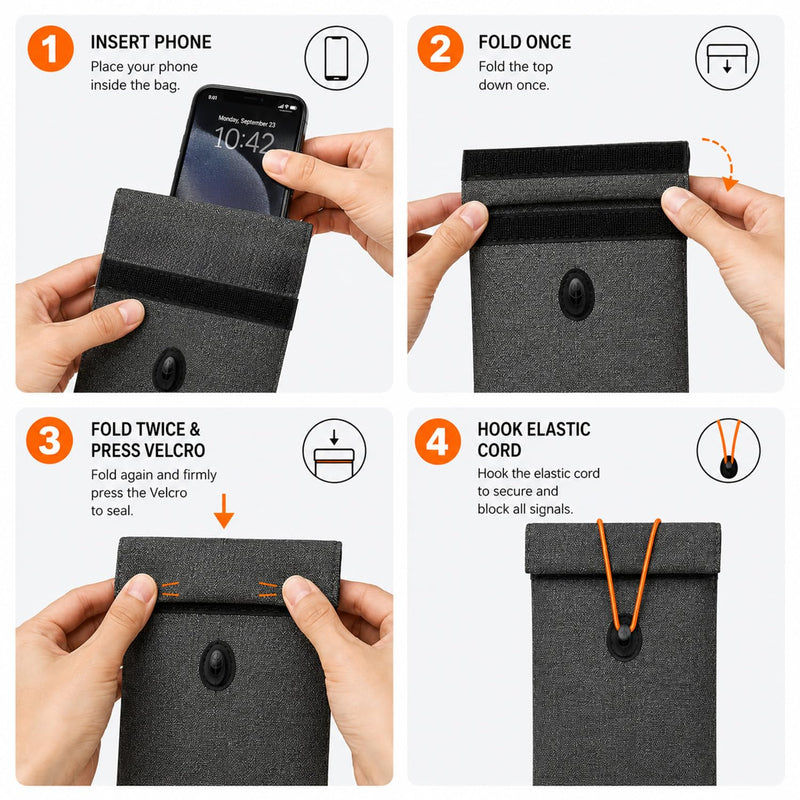 1 INSERT PHONE

Place your phone inside the bag.

9:41

Monday, September 23

10:42

2 FOLD ONCE

Fold the top down once.

3 FOLD TWICE & PRESS VELCRO

Fold again and firmly press the Velcro to seal.

4 HOOK ELASTIC CORD

Hook the elastic cord to secure and block all signals.