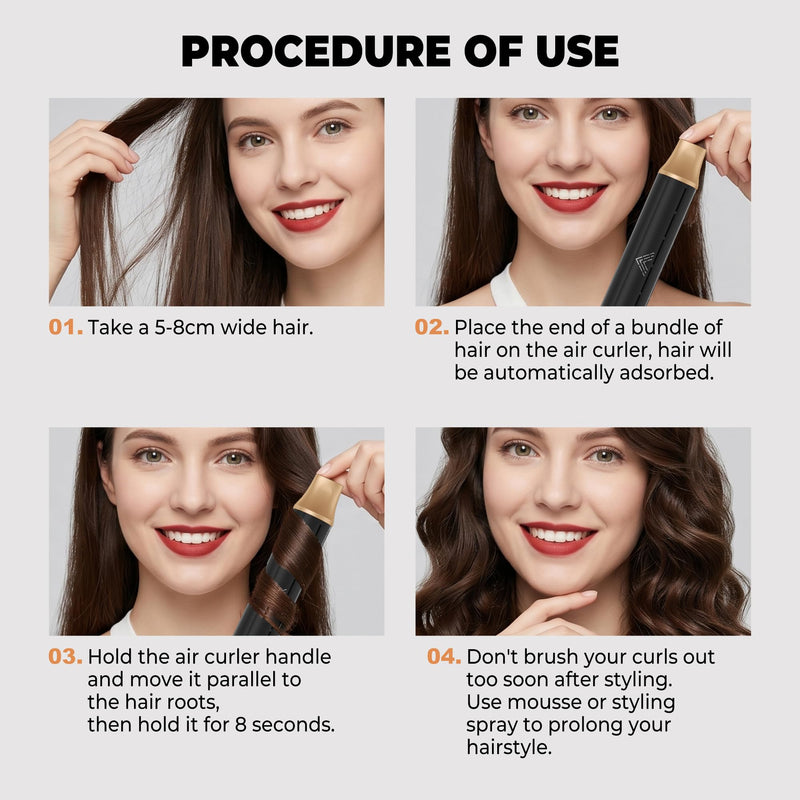 PROCEDURE OF USE

01. Take a 5-8cm wide hair.

02. Place the end of a bundle of hair on the air curler, hair will be automatically adsorbed.

03. Hold the air curler handle and move it parallel to the hair roots, then hold it for 8 seconds.

04. Don't brush your curls out too soon after styling. Use mousse or styling spray to prolong your hairstyle.