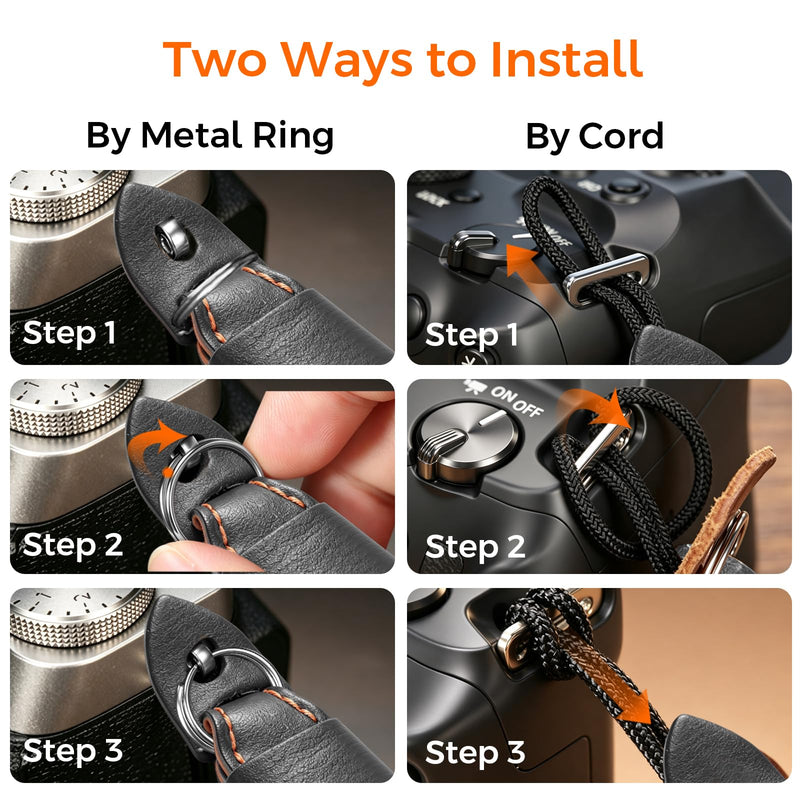 Two Ways to Install

By Metal Ring

Step 1

Step 2

Step 3

By Cord

Step 1

ON OFF

Step 2

Step 3