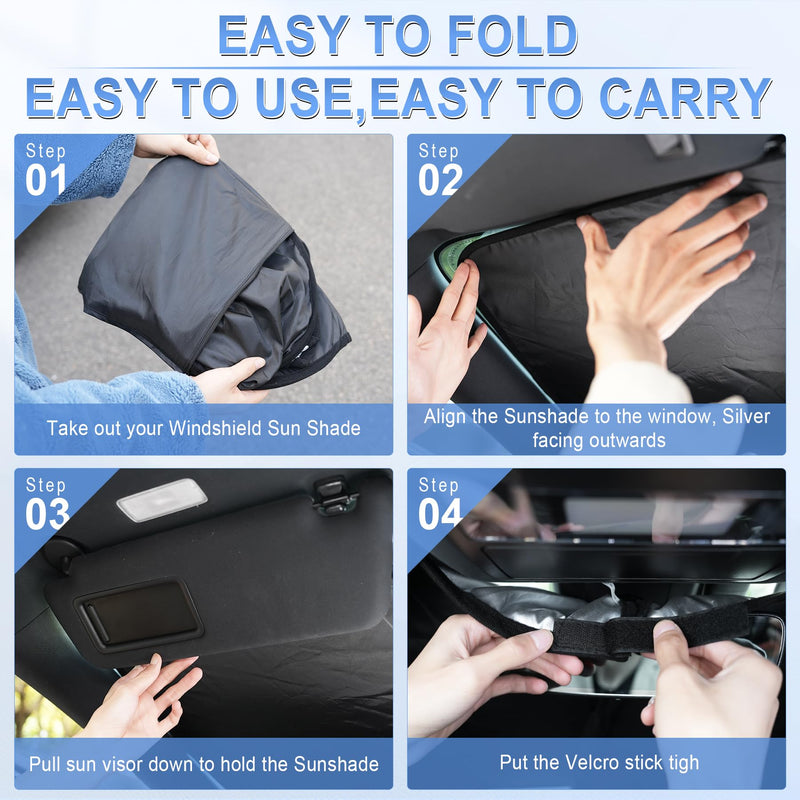 EASY TO FOLD
EASY TO USE,EASY TO CARRY

Step 01
Take out your Windshield Sun Shade

Step 02
Align the Sunshade to the window, Silver facing outwards

Step 03
Pull sun visor down to hold the Sunshade

Step 04
Put the Velcro stick tigh