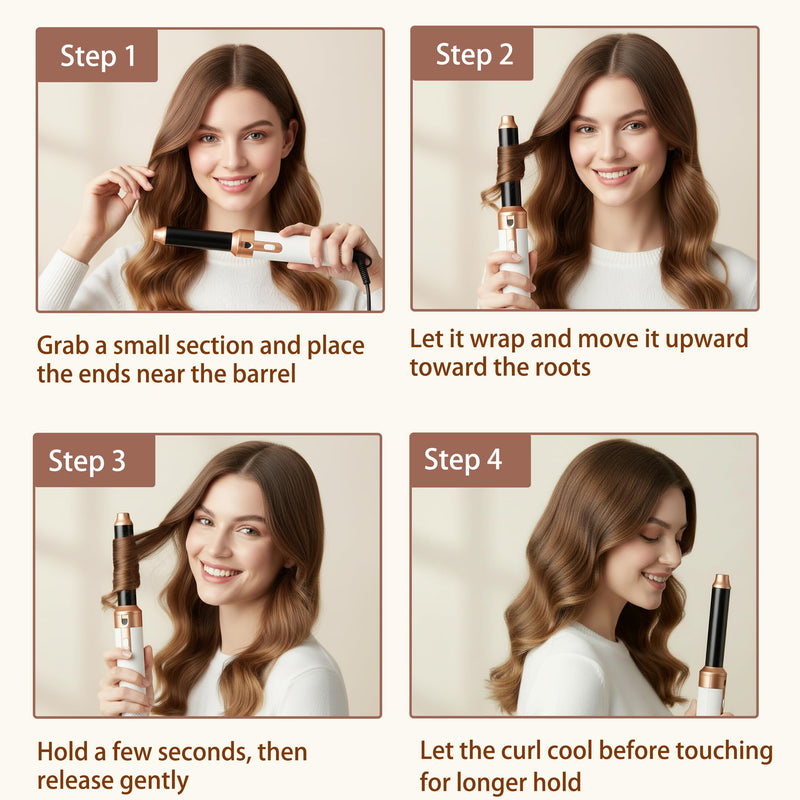 Step 1

Grab a small section and place the ends near the barrel

Step 2

Let it wrap and move it upward toward the roots

Step 3

Hold a few seconds, then release gently

Step 4

Let the curl cool before touching for longer hold