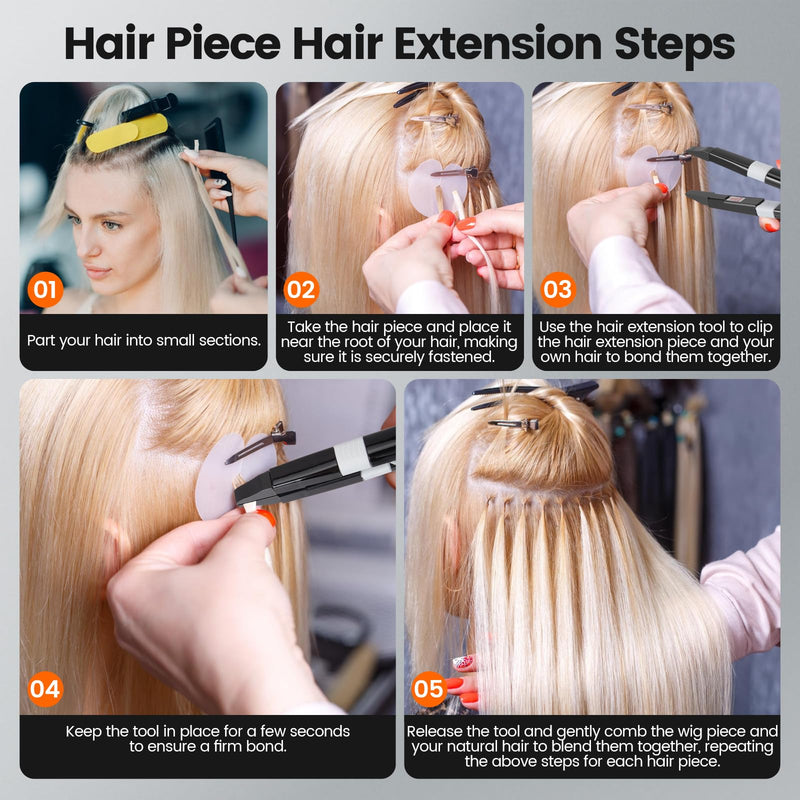 Hair Piece Hair Extension Steps

01

Part your hair into small sections.

02

Take the hair piece and place it near the root of your hair, making sure it is securely fastened.

03

Use the hair extension tool to clip the hair extension piece and your own hair to bond them together.

04

Keep the tool in place for a few seconds to ensure a firm bond.

05

Release the tool and gently comb the wig piece and your natural hair to blend them together, repeating the above steps for each hair piece.