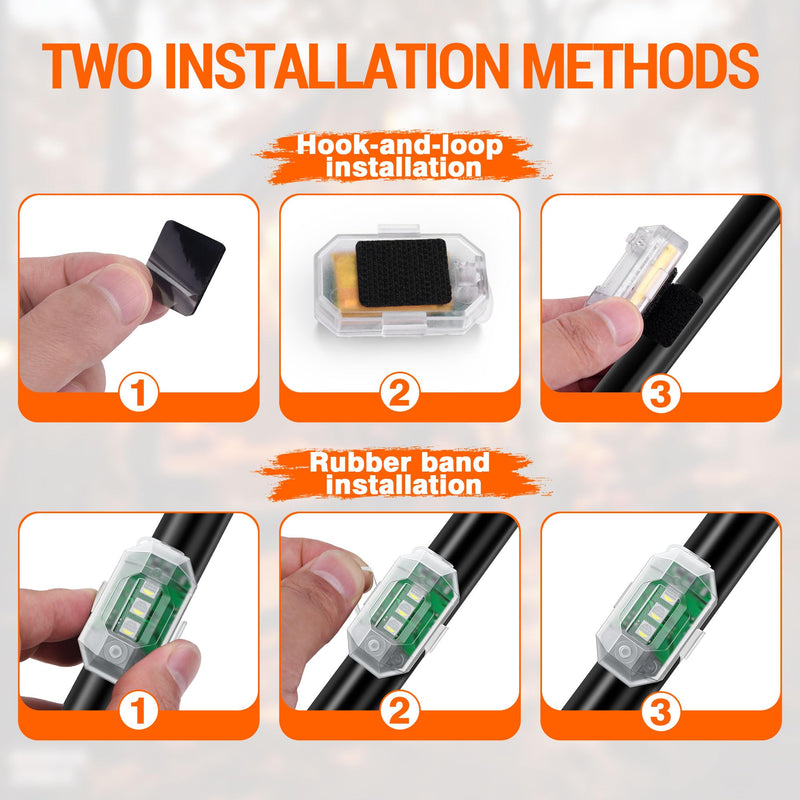 TWO INSTALLATION METHODS

Hook-and-loop installation

1

2

3

Rubber band installation

1

2

3