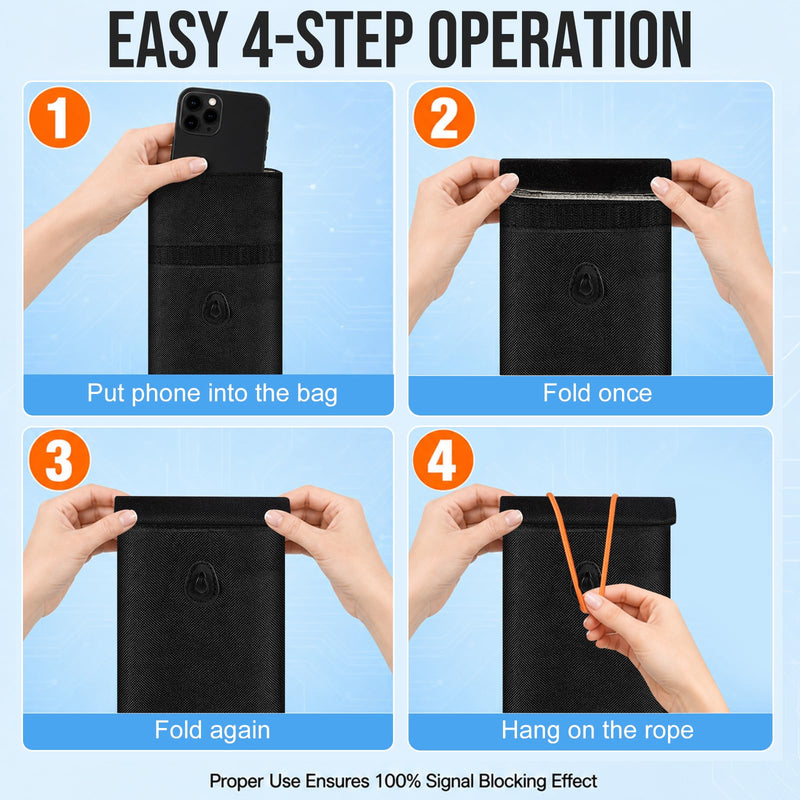 EASY 4-STEP OPERATION

1

Put phone into the bag

2

Fold once

3

Fold again

4

Hang on the rope

Proper Use Ensures 100% Signal Blocking Effect